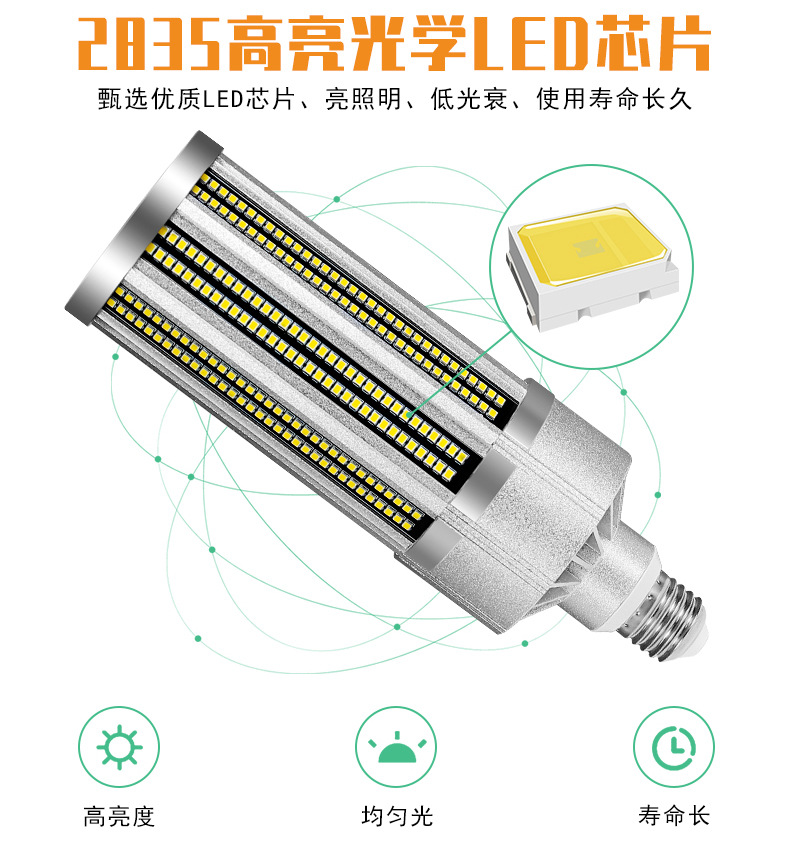 2835高亮光学LED芯片

甄选优质LED芯片、亮照明、低光衰、使用寿命长久

高亮度

均匀光

寿命长