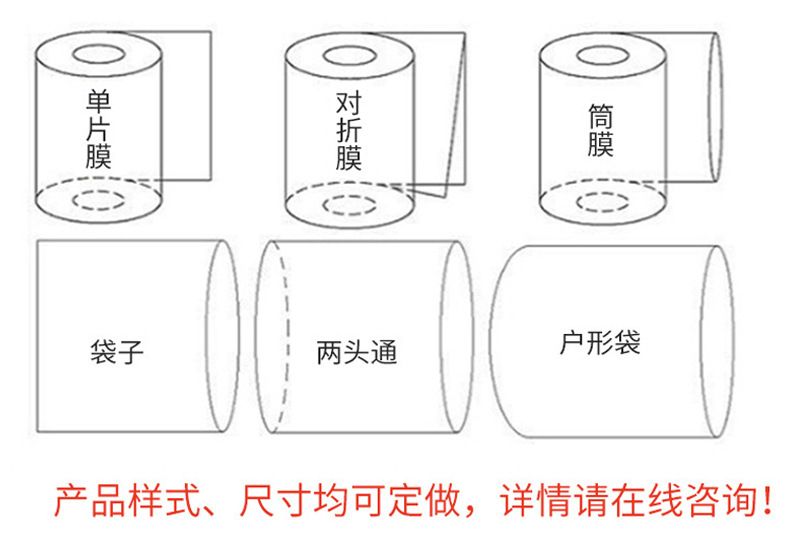 单片膜

对折膜

筒膜

袋子

两头通

户形袋

产品样式、尺寸均可定做，详情请在线咨询！