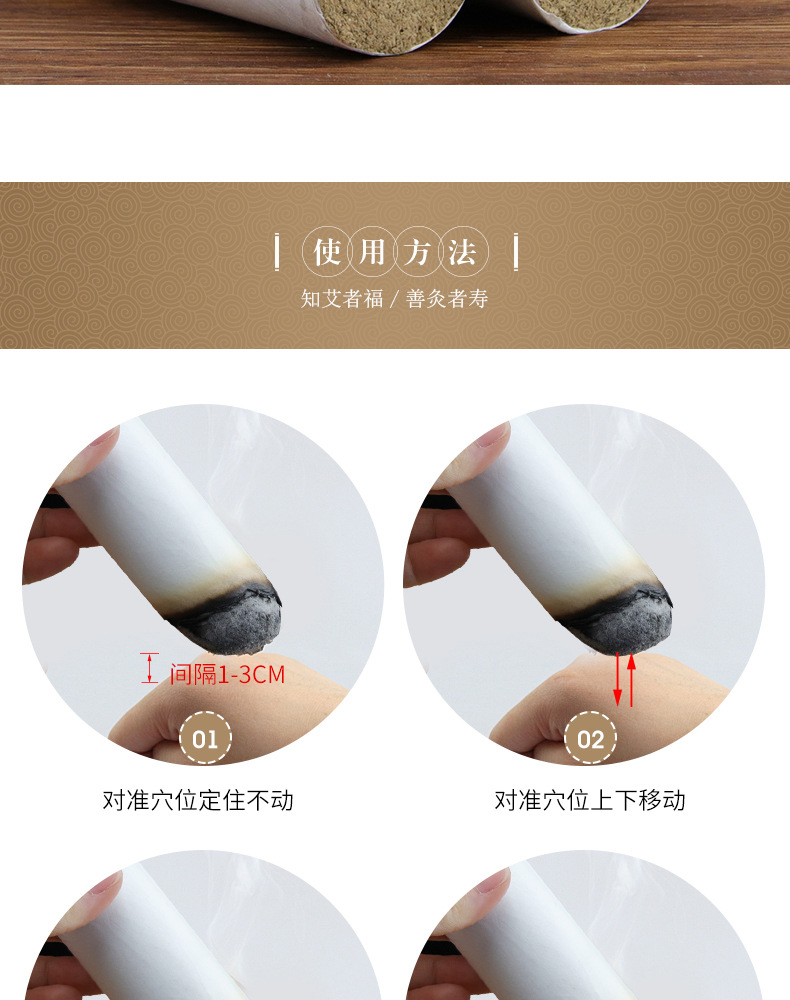 使用方法
知艾者福 / 善灸者寿

间隔1-3CM

01

对准穴位定住不动

02

对准穴位上下移动