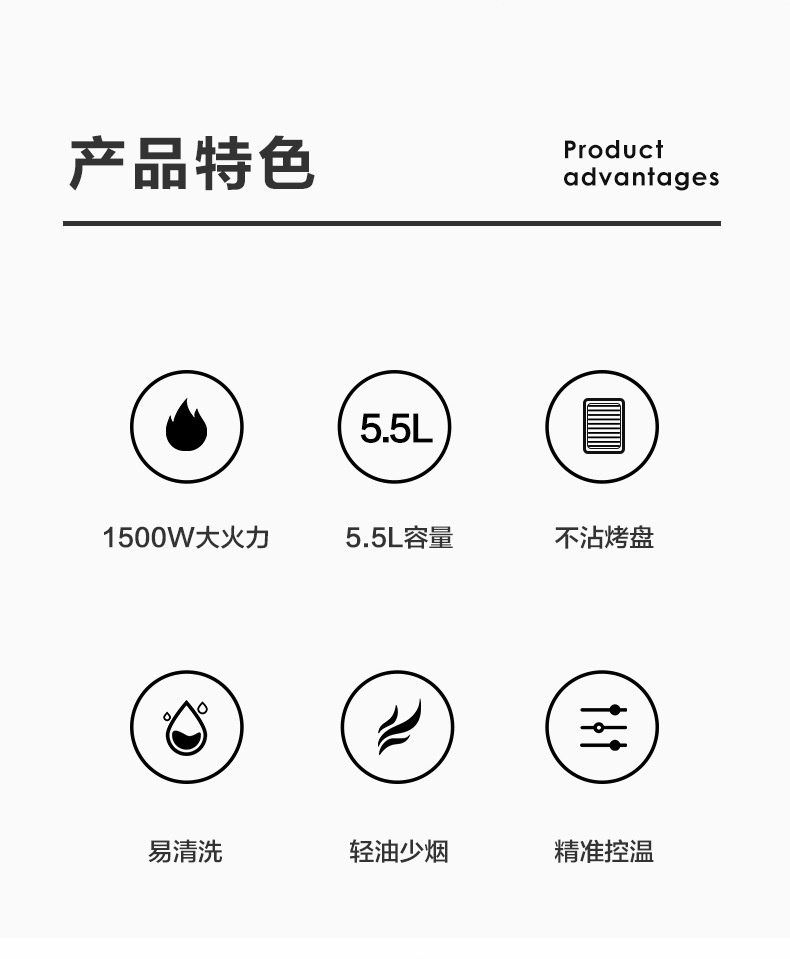 产品特色

Product
advantages

5.5L

1500W大火力

5.5L容量

不沾烤盘

易清洗

轻油少烟

精准控温