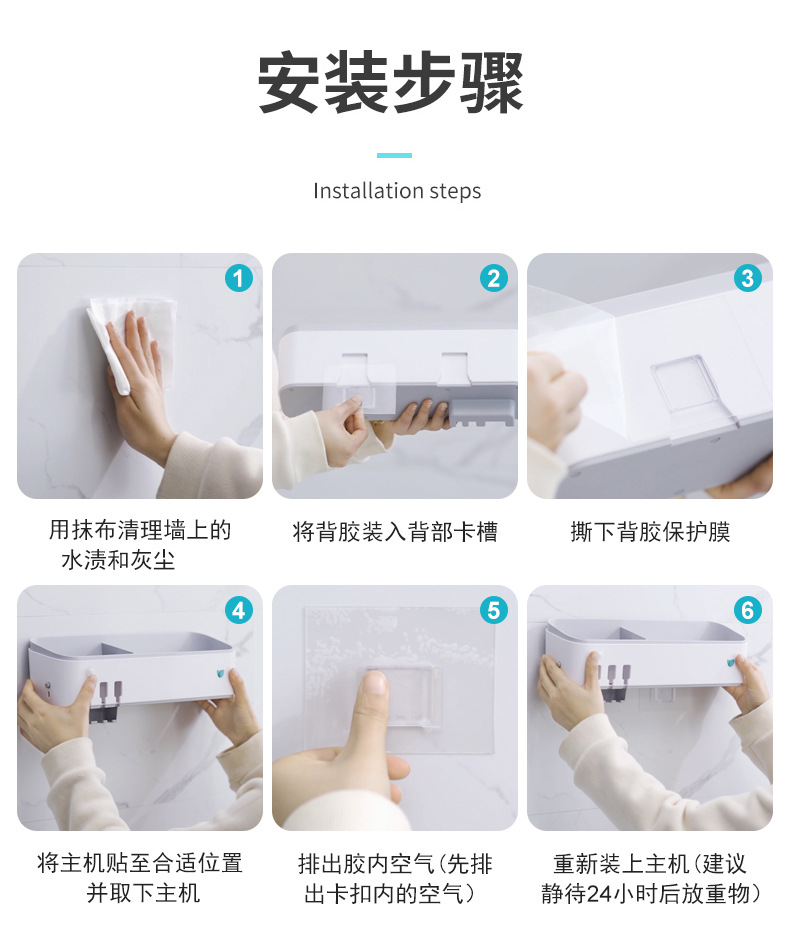 安装步骤

Installation steps

1

用抹布清理墙上的水渍和灰尘

2

将背胶装入背部卡槽

3

撕下背胶保护膜

4

将主机贴至合适位置并取下主机

5

排出胶内空气（先排出卡扣内的空气）

6

重新装上主机（建议静待24小时后放重物）