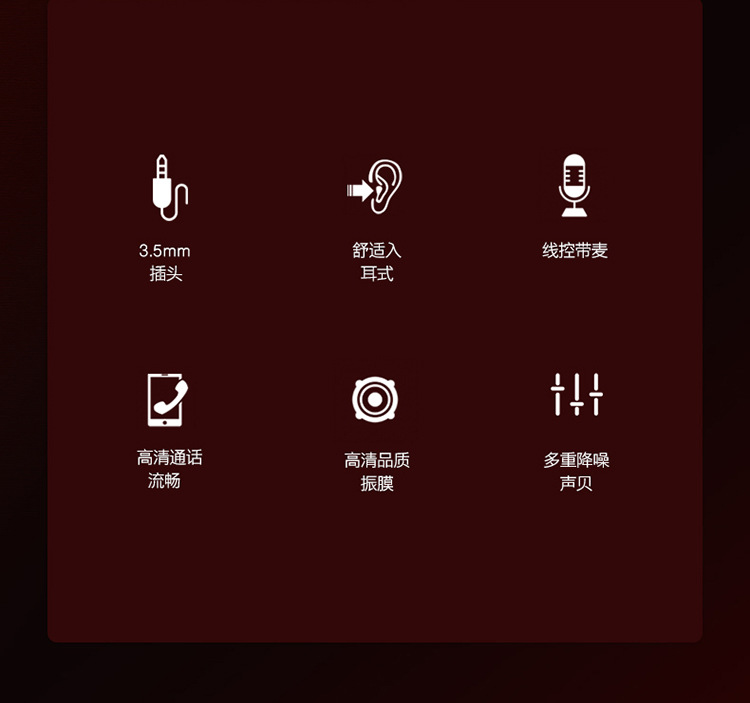 3.5mm
插头

舒适入
耳式

线控带麦

高清通话
流畅

高清品质
振膜

多重降噪
声贝