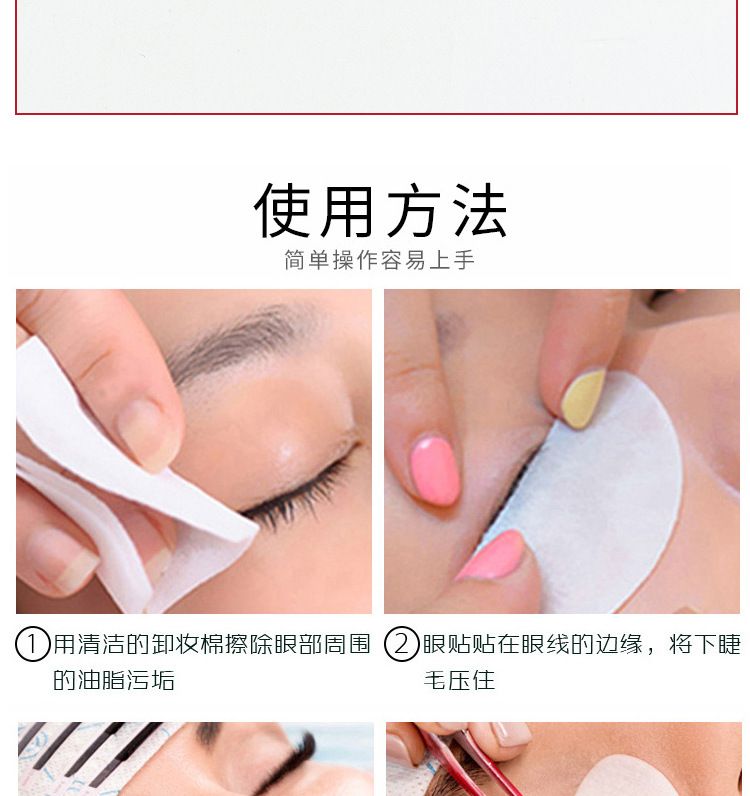 使用方法

简单操作容易上手

①用清洁的卸妆棉擦除眼部周围的油脂污垢

②眼贴贴在眼线的边缘，将下睫毛压住