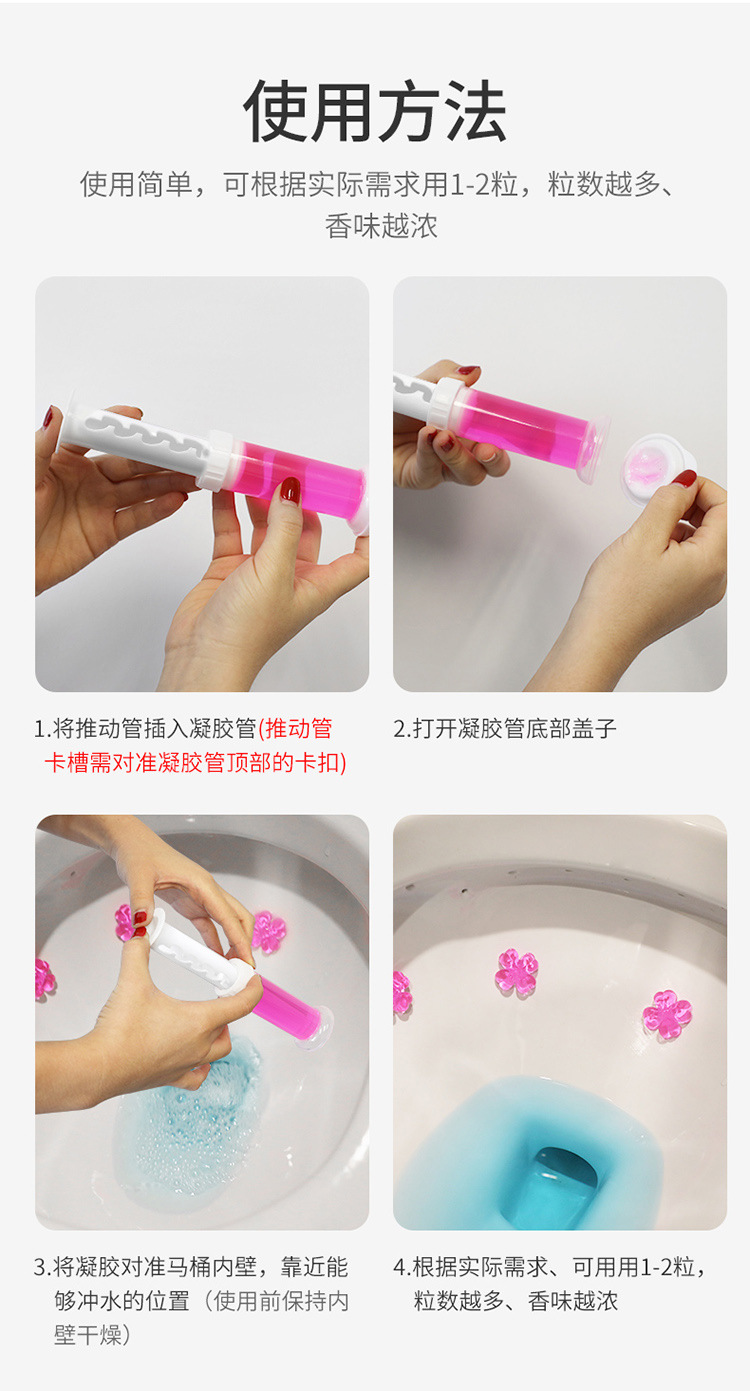 使用方法

使用简单，可根据实际需求用1-2粒，粒数越多、香味越浓

1.将推动管插入凝胶管(推动管卡槽需对准凝胶管顶部的卡扣)

2.打开凝胶管底部盖子

3.将凝胶对准马桶内壁，靠近能够冲水的位置（使用前保持内壁干燥）

4.根据实际需求、可用用1-2粒，粒数越多、香味越浓