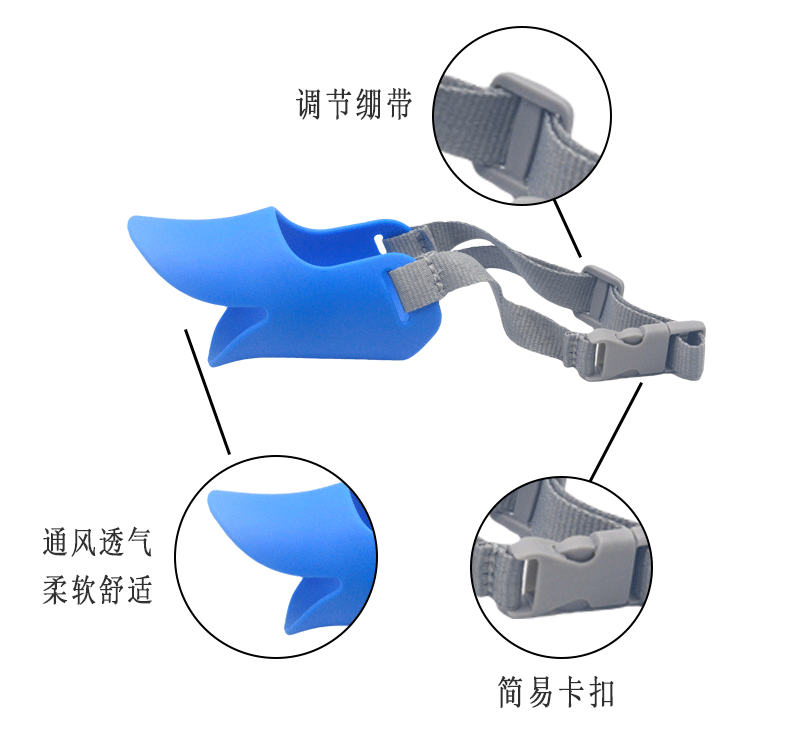 调节绷带

通风透气
柔软舒适

简易卡扣