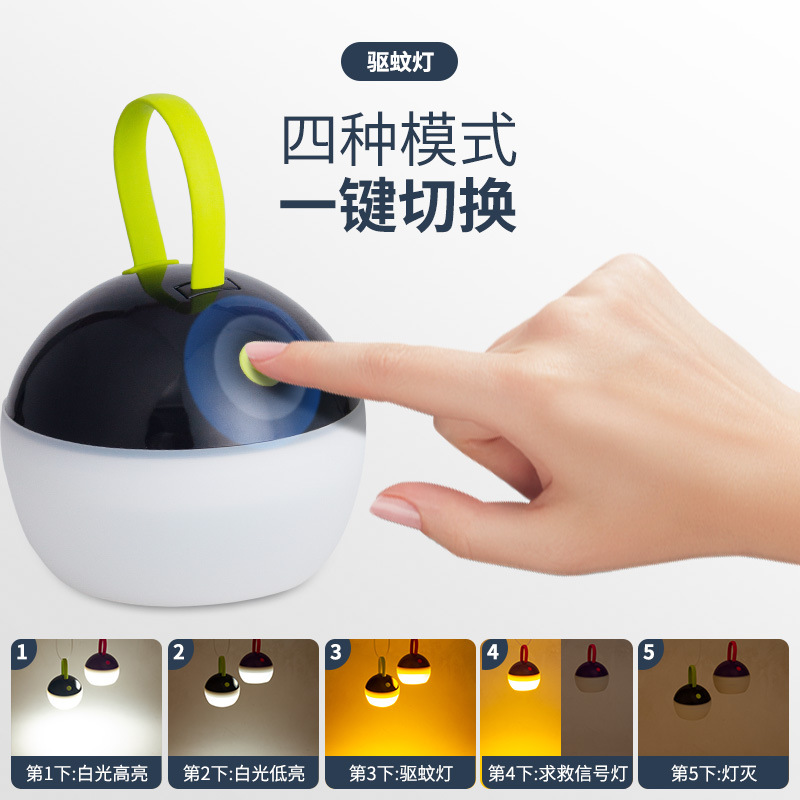 驱蚊灯

四种模式
一键切换

1
第1下:白光高亮

2
第2下:白光低亮

3
第3下:驱蚊灯

4
第4下:求救信号灯

5
第5下:灯灭