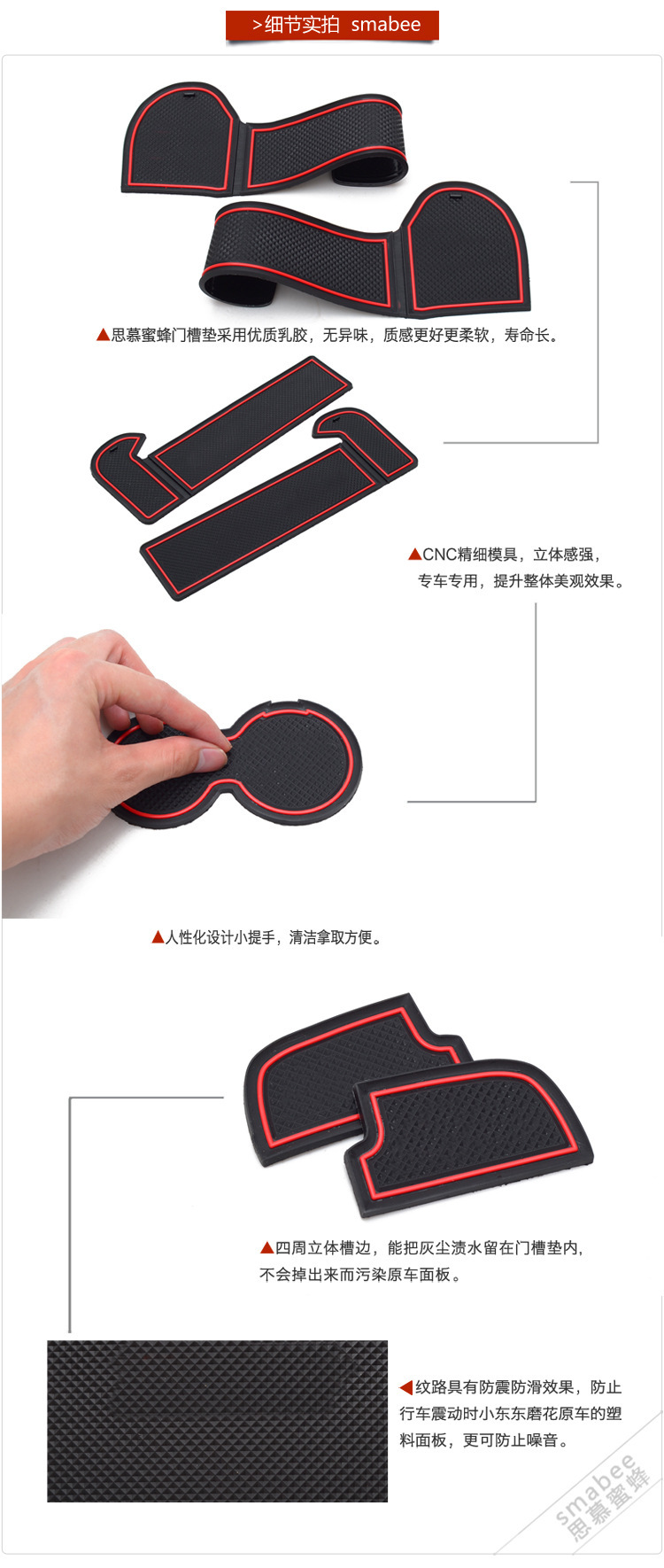 >细节实拍 smabee

▲思慕蜜蜂门槽垫采用优质乳胶，无异味，质感更好更柔软，寿命长。

▲CNC精细模具，立体感强，专车专用，提升整体美观效果。

▲人性化设计小提手，清洁拿取方便。

▲四周立体槽边，能把灰尘渍水留在门槽垫内，不会掉出来而污染原车面板。

◀纹路具有防震防滑效果，防止行车震动时小东东磨花原车的塑料面板，更可防止噪音。

smabee
思慕蜜蜂