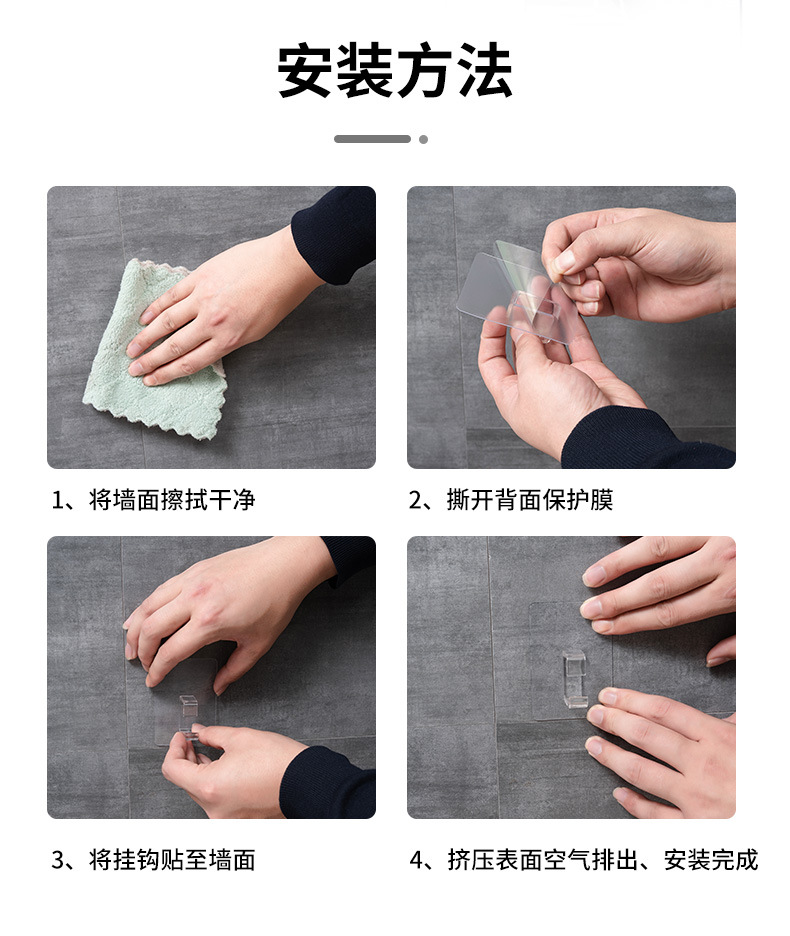 安装方法

1、将墙面擦拭干净

2、撕开背面保护膜

3、将挂钩贴至墙面

4、挤压表面空气排出、安装完成