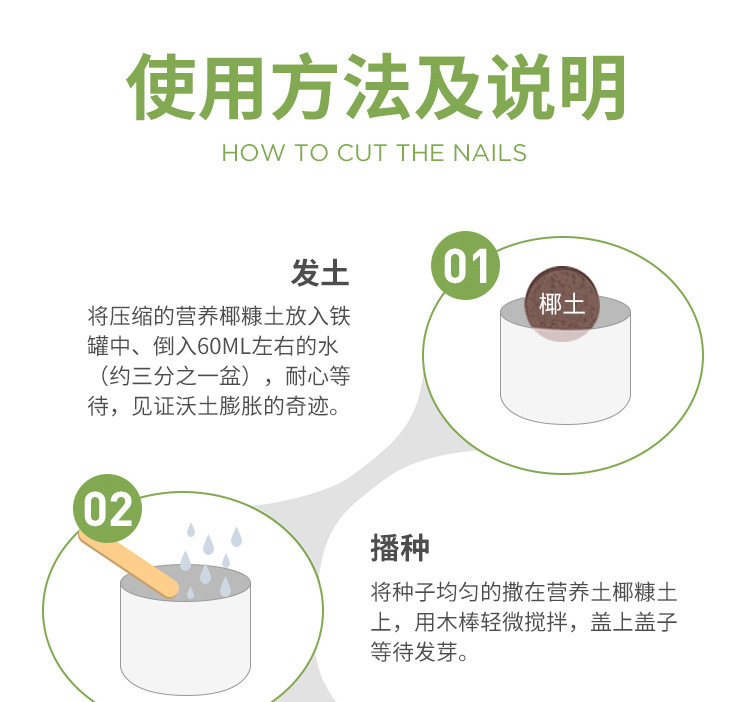 使用方法及说明

HOW TO CUT THE NAILS

发土

将压缩的营养椰糠土放入铁罐中、倒入60ML左右的水（约三分之一盆），耐心等待，见证沃土膨胀的奇迹。

01

椰土

02

播种

将种子均匀的撒在营养土椰糠土上，用木棒轻微搅拌，盖上盖子等待发芽。