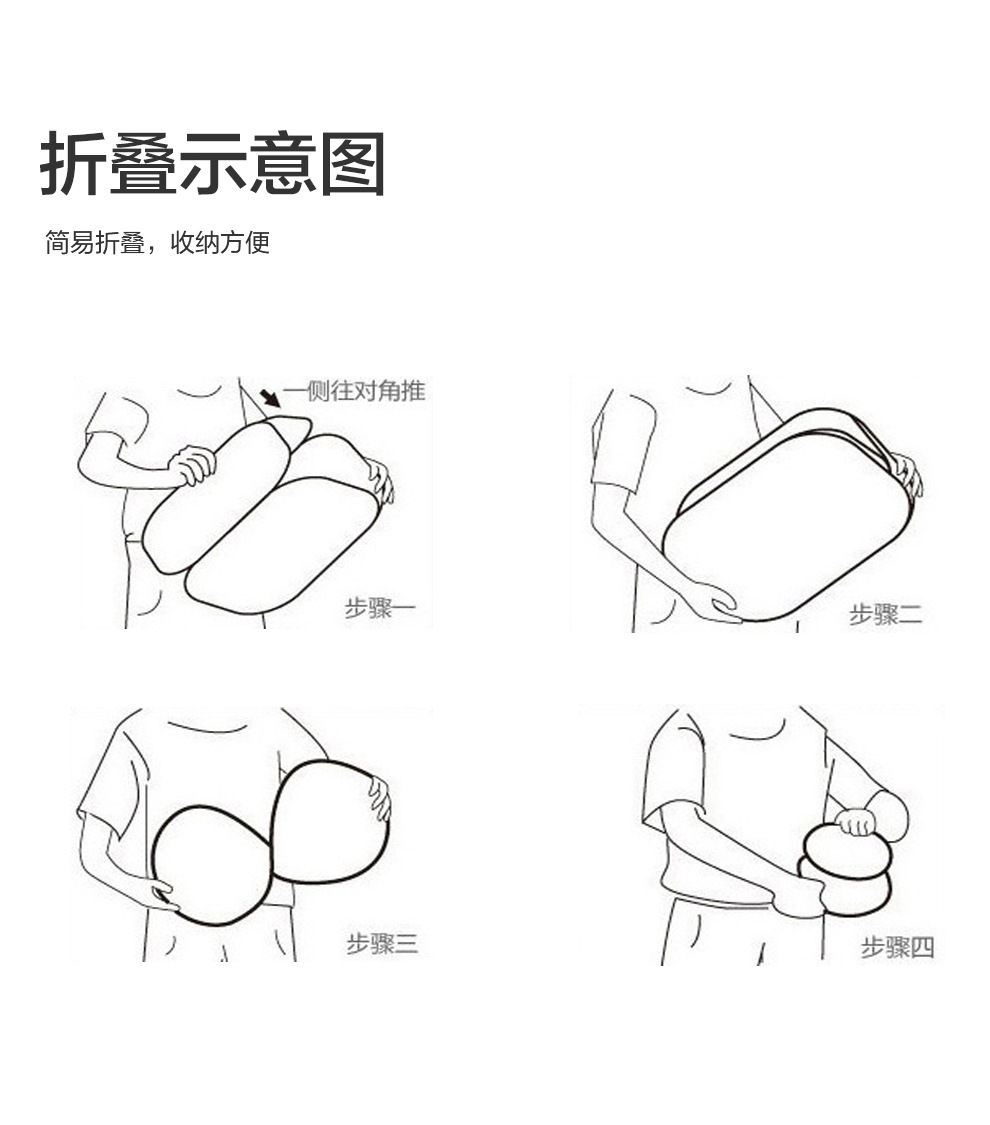 折叠示意图

简易折叠，收纳方便

一侧往对角推

步骤一

步骤二

步骤三

步骤四