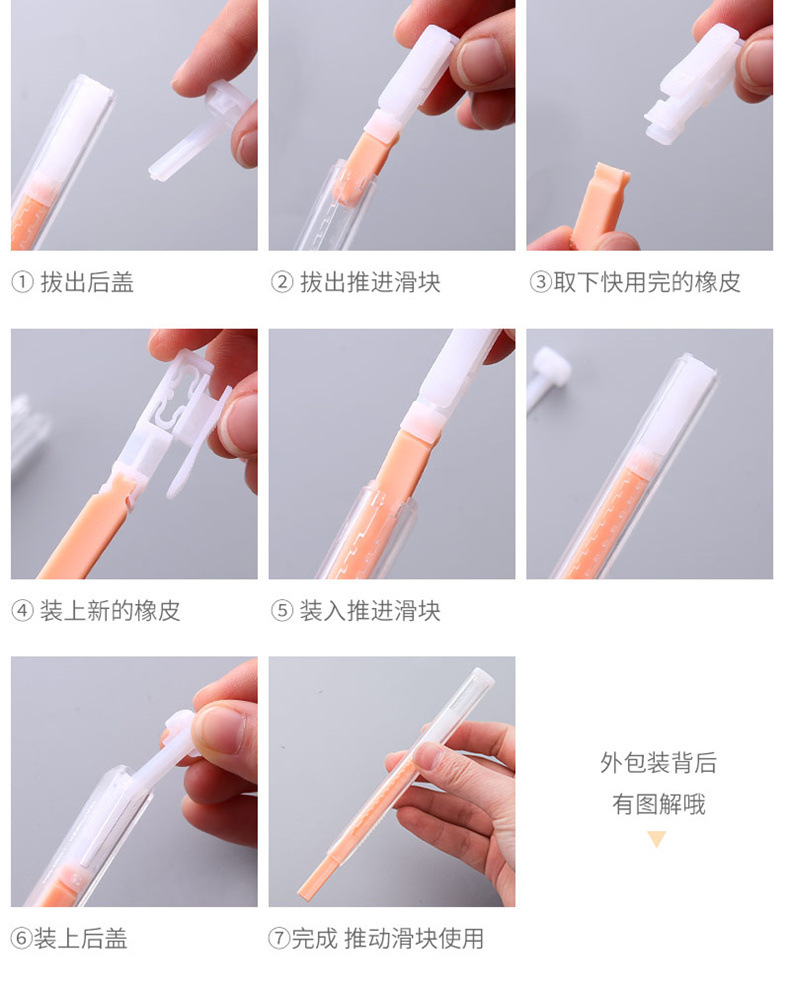 ① 拔出后盖

② 拔出推进滑块

③取下快用完的橡皮

④ 装上新的橡皮

⑤ 装入推进滑块

⑥装上后盖

⑦完成 推动滑块使用

外包装背后
有图解哦