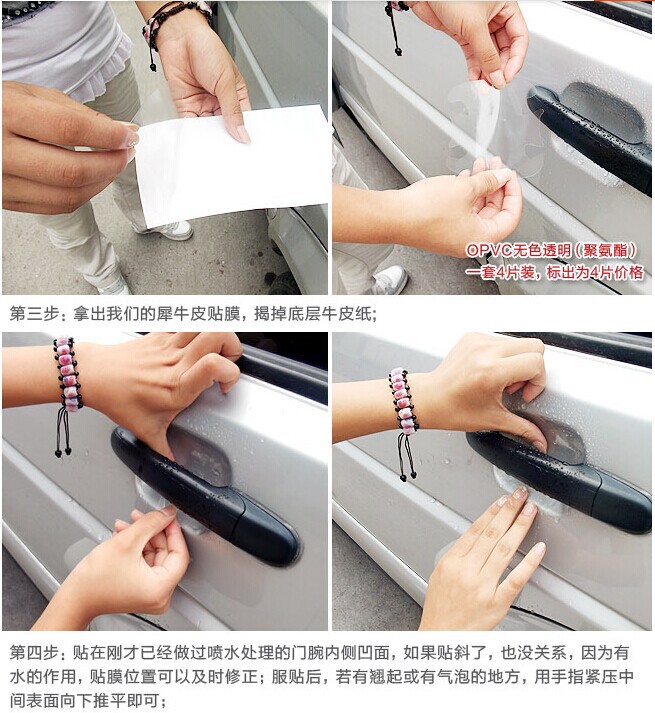 OPVC无色透明（聚氨酯）
一套4片装，标出为4片价格

第三步：拿出我们的犀牛皮贴膜，揭掉底层牛皮纸；

第四步：贴在刚才已经做过喷水处理的门腕内侧凹面，如果贴斜了，也没关系，因为有水的作用，贴膜位置可以及时修正；服贴后，若有翘起或有气泡的地方，用手指紧压中间表面向下推平即可；