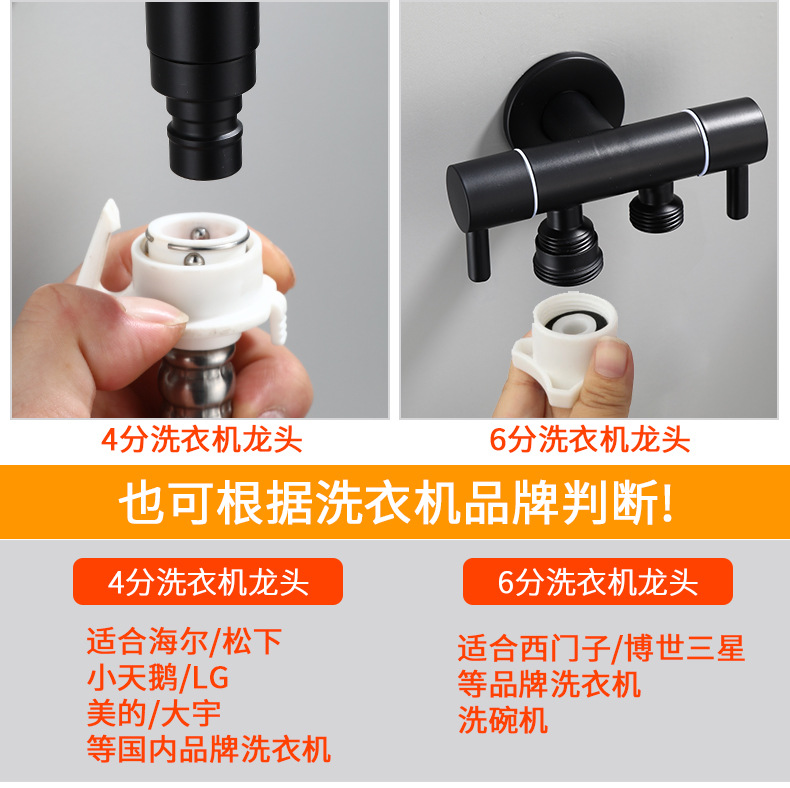 4分洗衣机龙头

6分洗衣机龙头

也可根据洗衣机品牌判断!

4分洗衣机龙头

适合海尔/松下
小天鹅/LG
美的/大宇
等国内品牌洗衣机

6分洗衣机龙头

适合西门子/博世三星
等品牌洗衣机
洗碗机