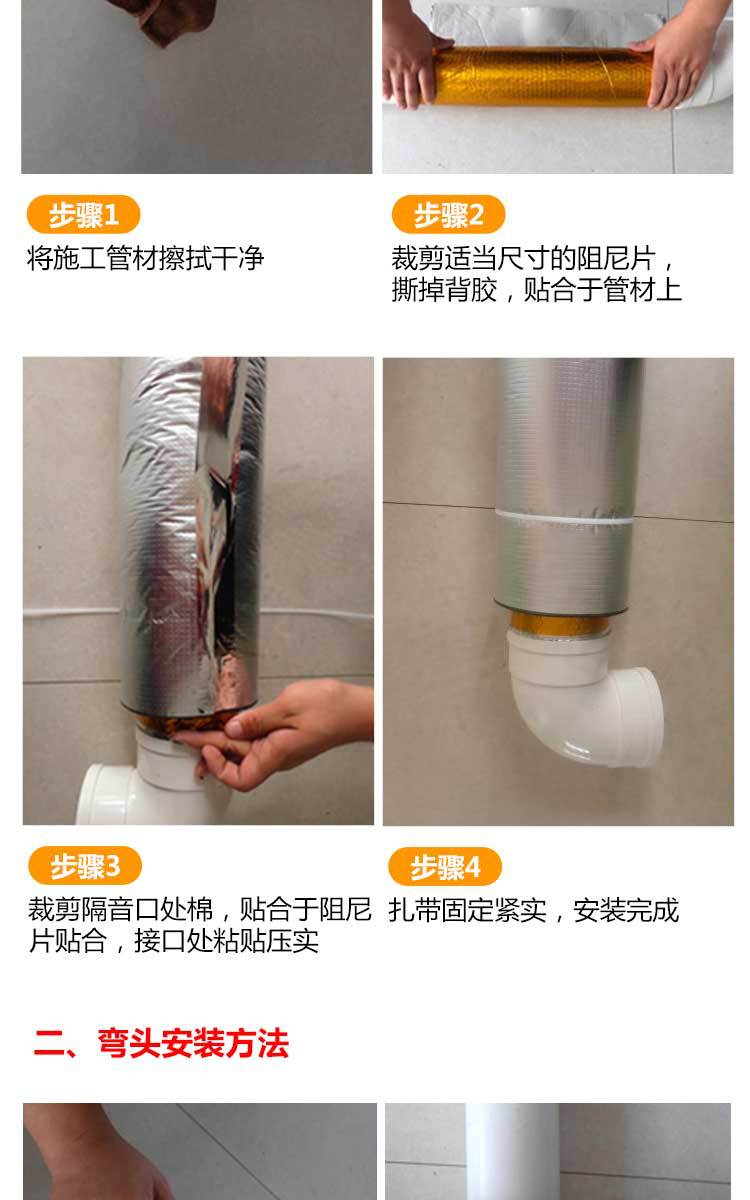 步骤1
将施工管材擦拭干净

步骤2
裁剪适当尺寸的阻尼片，撕掉背胶，贴合于管材上

步骤3
裁剪隔音口处棉，贴合于阻尼片贴合，接口处粘贴压实

步骤4
扎带固定紧实，安装完成

二、弯头安装方法