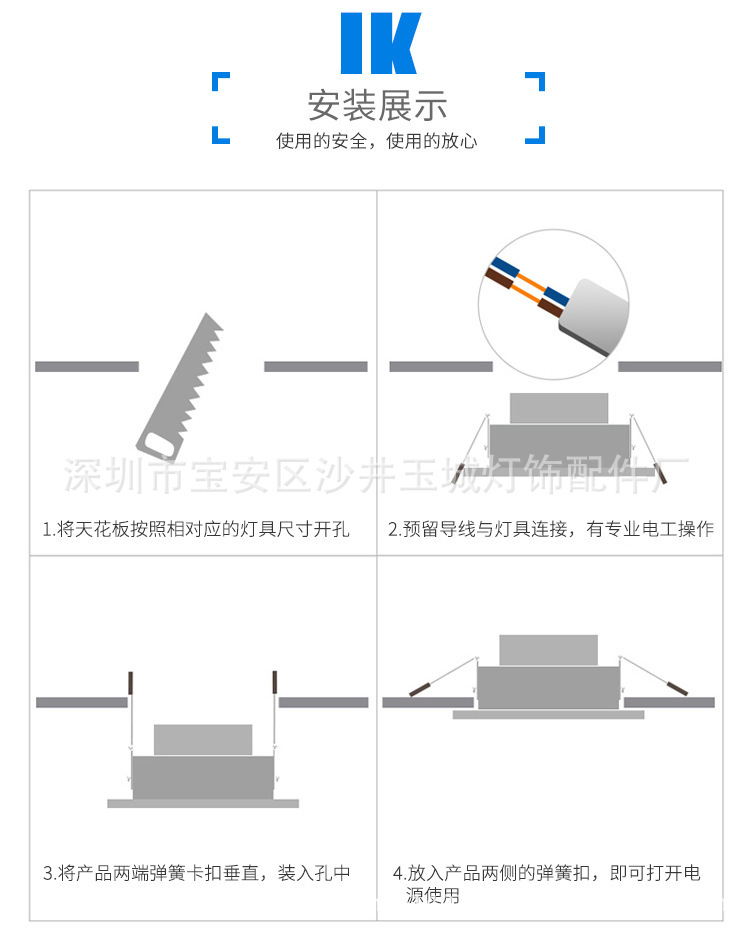 IK

安装展示

使用的安全，使用的放心

深圳市宝安区沙井玉城灯饰配件厂

1.将天花板按照相对应的灯具尺寸开孔

2.预留导线与灯具连接，有专业电工操作

3.将产品两端弹簧卡扣垂直，装入孔中

4.放入产品两侧的弹簧扣，即可打开电源使用