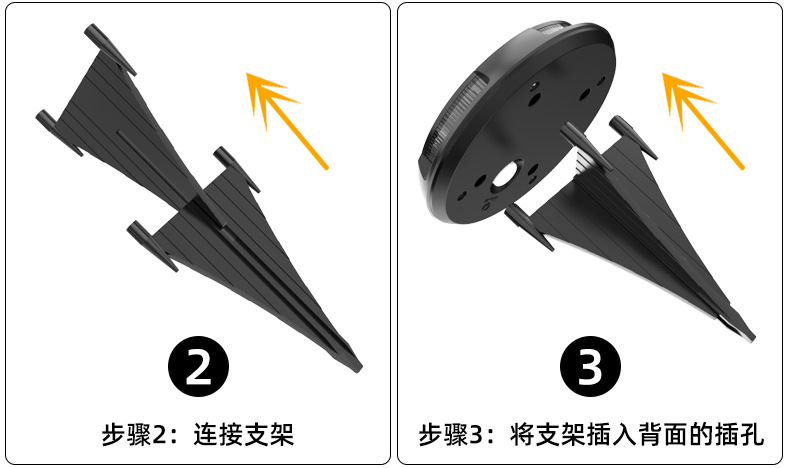 2

步骤2：连接支架

3

步骤3：将支架插入背面的插孔