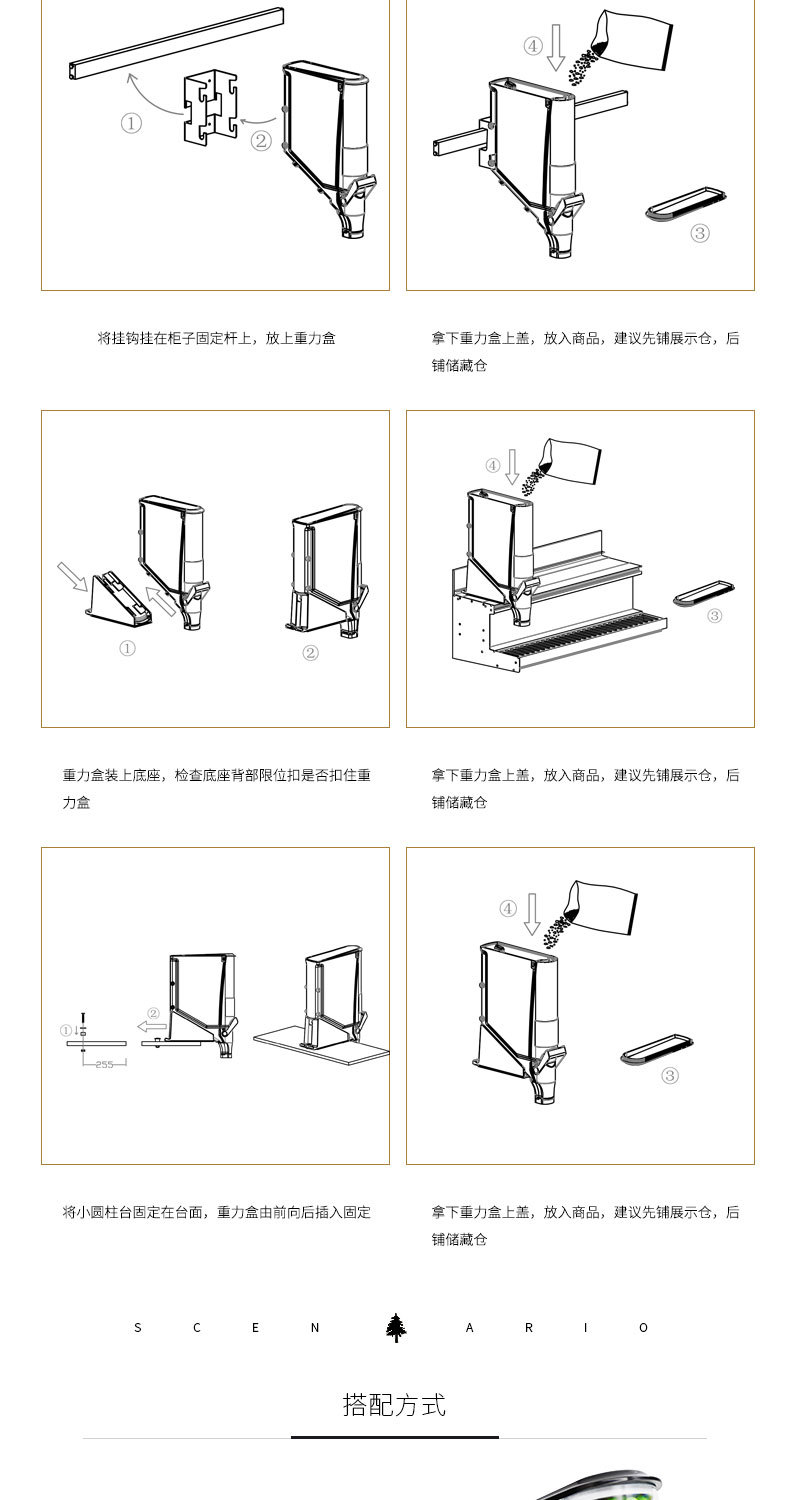 ①
②

④
③

将挂钩挂在柜子固定杆上，放上重力盒

拿下重力盒上盖，放入商品，建议先铺展示仓，后铺储藏仓

①
②

④
③

重力盒装上底座，检查底座背部限位扣是否扣住重力盒

拿下重力盒上盖，放入商品，建议先铺展示仓，后铺储藏仓

①
②
255

④
③

将小圆柱台固定在台面，重力盒由前向后插入固定

拿下重力盒上盖，放入商品，建议先铺展示仓，后铺储藏仓

S C E N A R I O

搭配方式