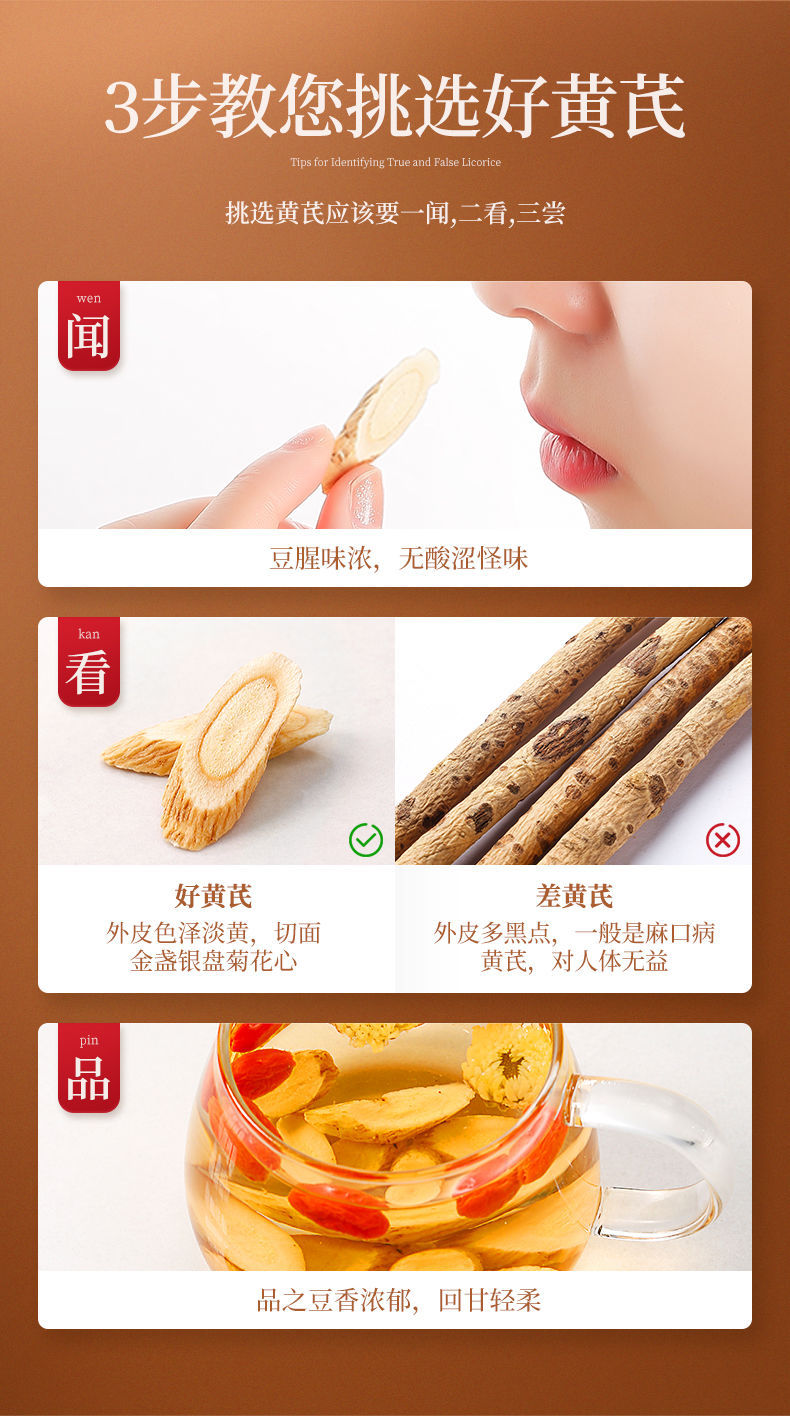 3步教您挑选好黄芪

Tips for Identifying True and False Licorice

挑选黄芪应该要一闻,二看,三尝

wen
闻

豆腥味浓，无酸涩怪味

kan
看

好黄芪
外皮色泽淡黄，切面金盏银盘菊花心

差黄芪
外皮多黑点，一般是麻口病黄芪，对人体无益

pin
品

品之豆香浓郁，回甘轻柔