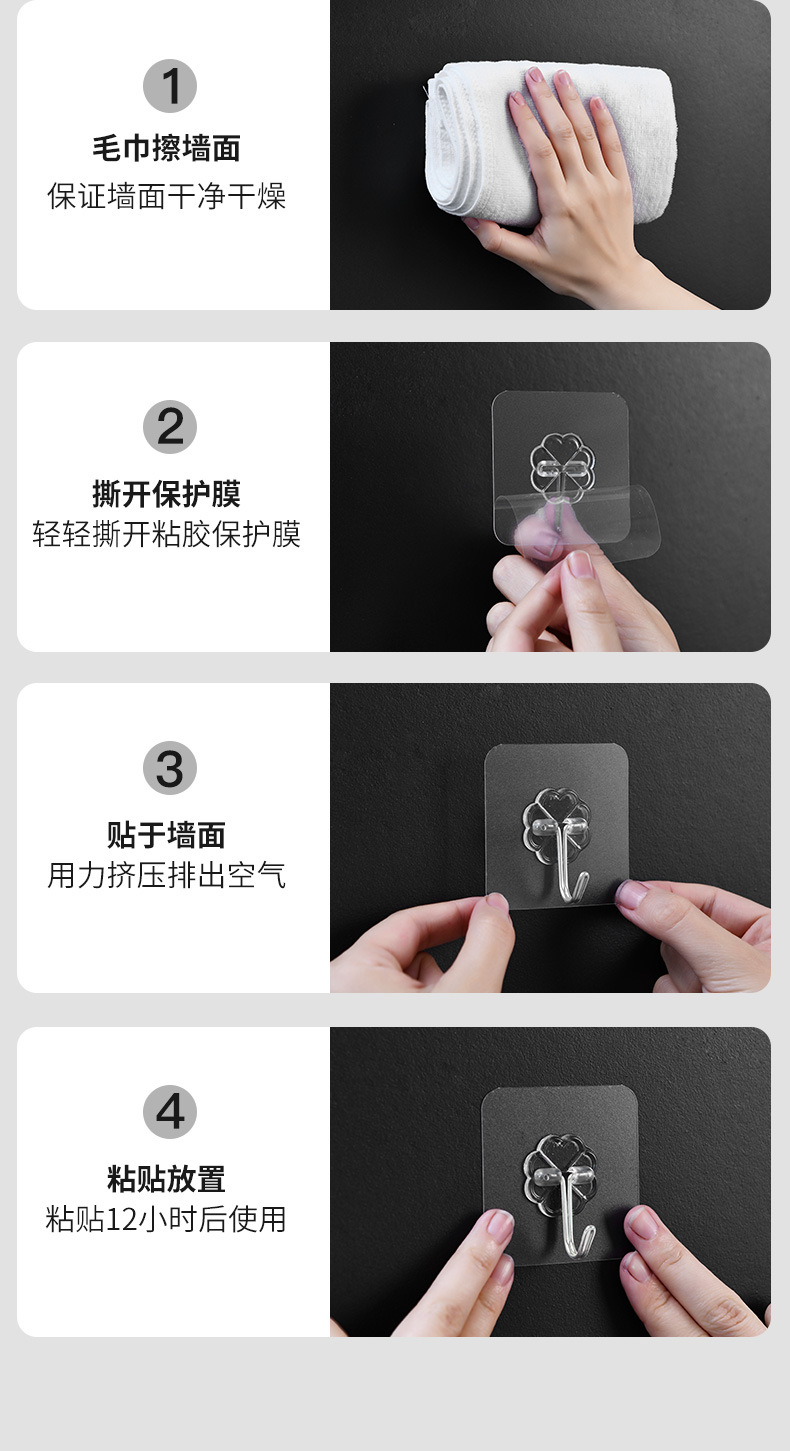 1
毛巾擦墙面
保证墙面干净干燥

2
撕开保护膜
轻轻撕开粘胶保护膜

3
贴于墙面
用力挤压排出空气

4
粘贴放置
粘贴12小时后使用