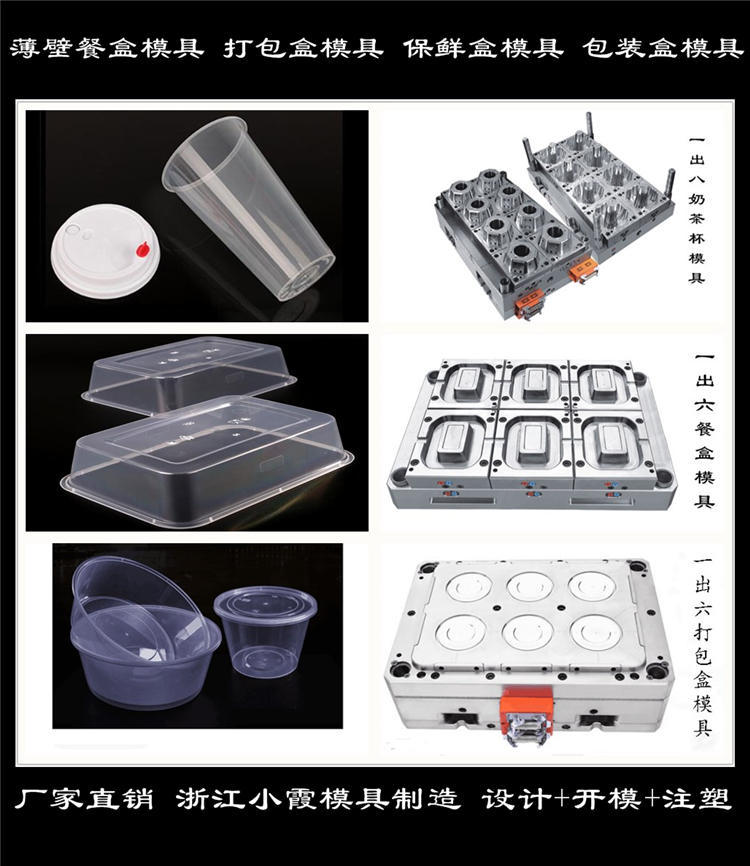 薄壁餐盒模具 打包盒模具 保鲜盒模具 包装盒模具

一出八奶茶杯模具

一出六餐盒模具

一出六打包盒模具

厂家直销 浙江小霞模具制造 设计+开模+注塑