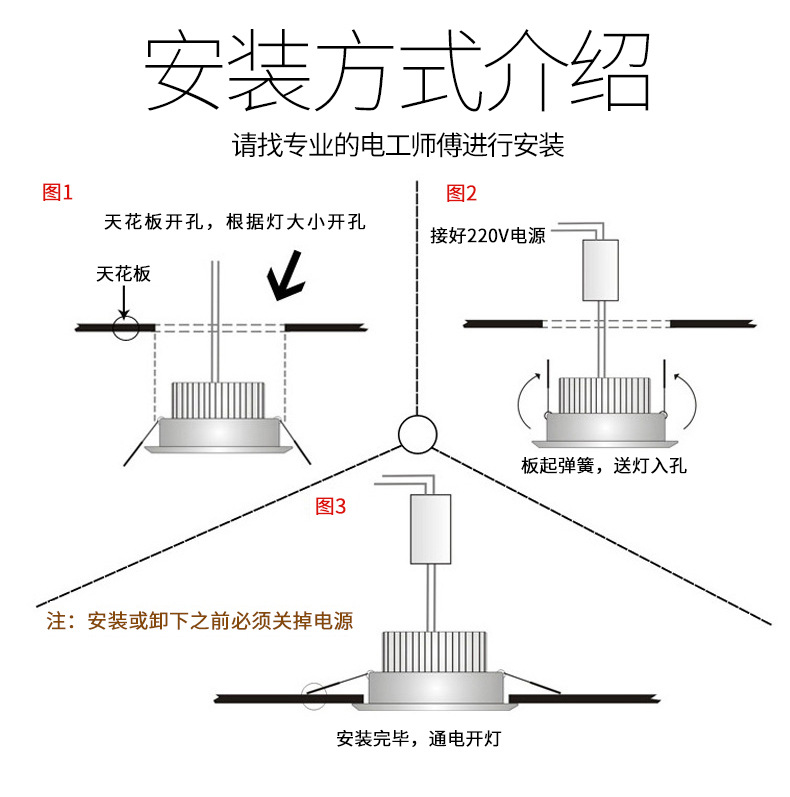 安装方式介绍

请找专业的电工师傅进行安装

图1

天花板开孔，根据灯大小开孔

天花板

图2

接好220V电源

板起弹簧，送灯入孔

图3

注：安装或卸下之前必须关掉电源

安装完毕，通电开灯