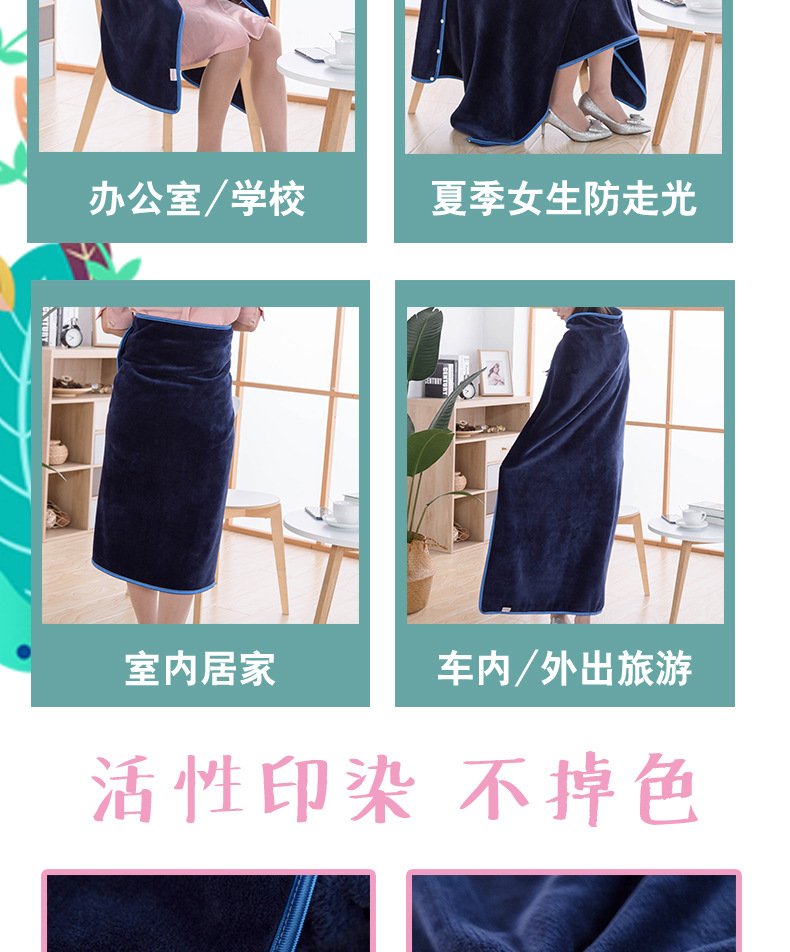 办公室/学校

夏季女生防走光

室内居家

车内/外出旅游

活性印染 不掉色