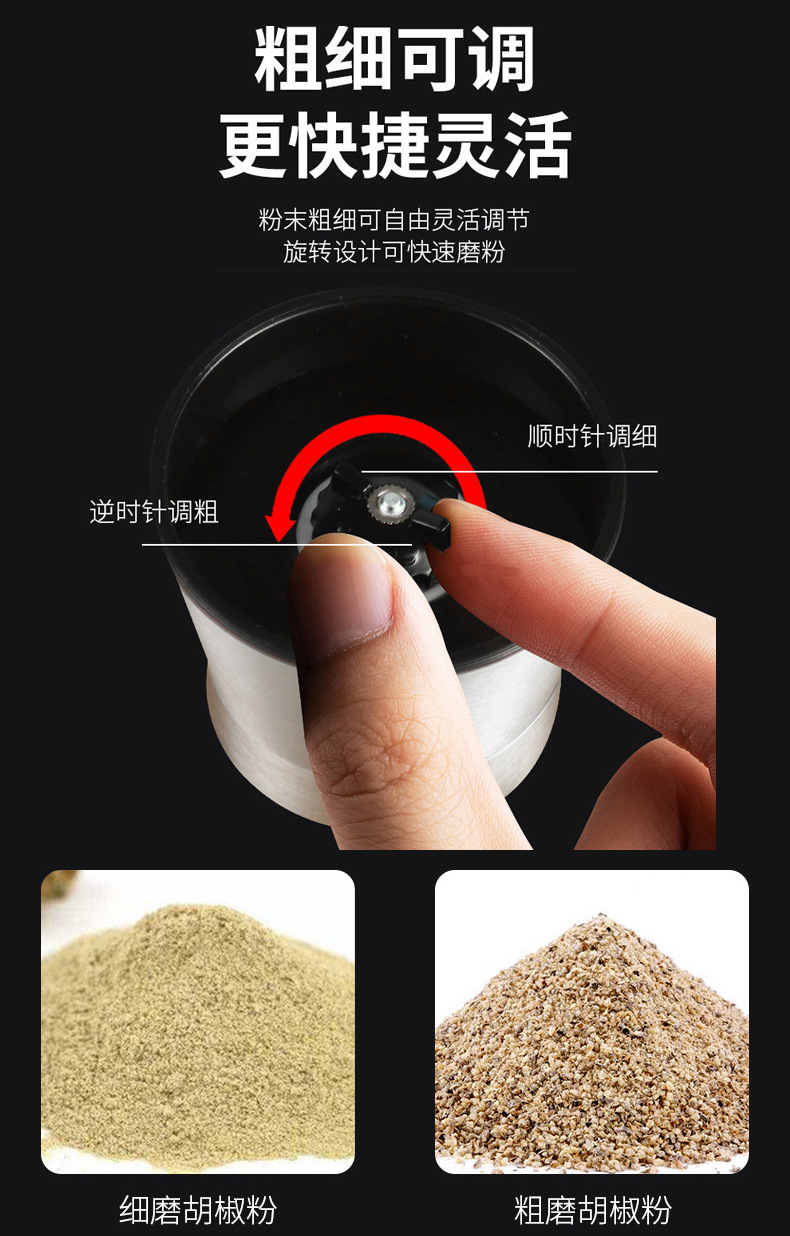 粗细可调
更快捷灵活

粉末粗细可自由灵活调节
旋转设计可快速磨粉

顺时针调细

逆时针调粗

细磨胡椒粉

粗磨胡椒粉