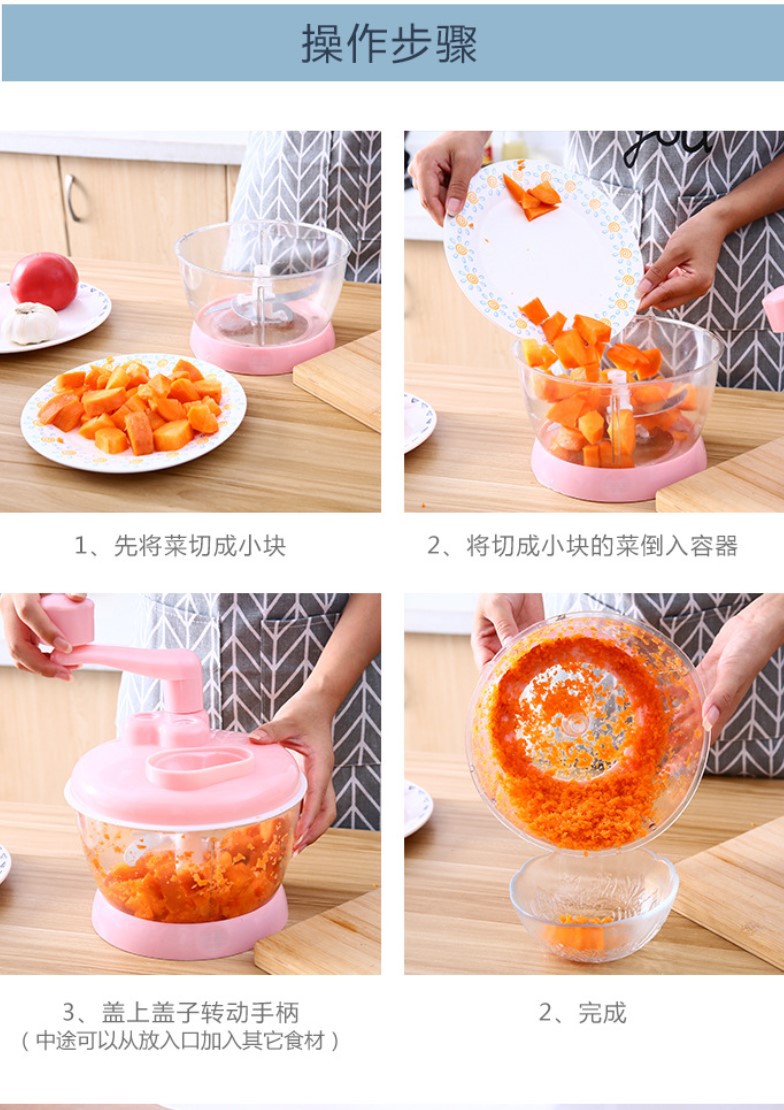 操作步骤

1、先将菜切成小块

2、将切成小块的菜倒入容器

3、盖上盖子转动手柄
（中途可以从放入口加入其它食材）

2、完成