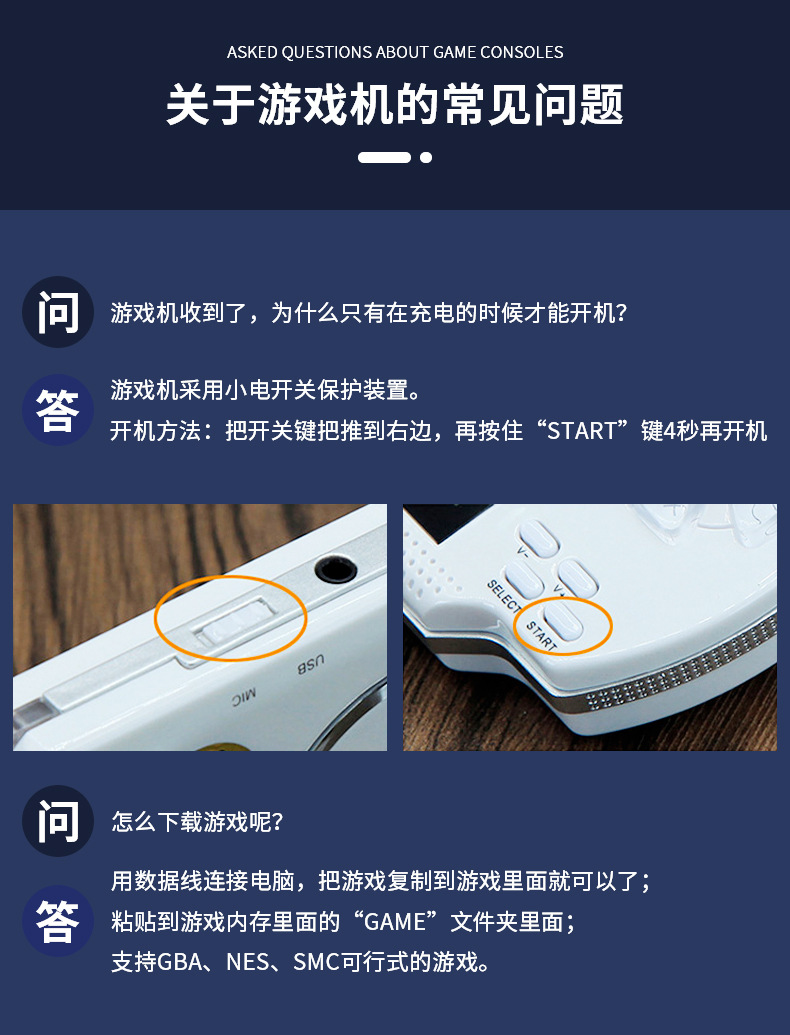 ASKED QUESTIONS ABOUT GAME CONSOLES

关于游戏机的常见问题

问 游戏机收到了，为什么只有在充电的时候才能开机？

答 游戏机采用小电开关保护装置。
开机方法：把开关键把推到右边，再按住“START”键4秒再开机

USB
MIC

V-
V+
SELECT
START

问 怎么下载游戏呢？

答 用数据线连接电脑，把游戏复制到游戏里面就可以了；
粘贴到游戏内存里面的“GAME”文件夹里面；
支持GBA、NES、SMC可行式的游戏。