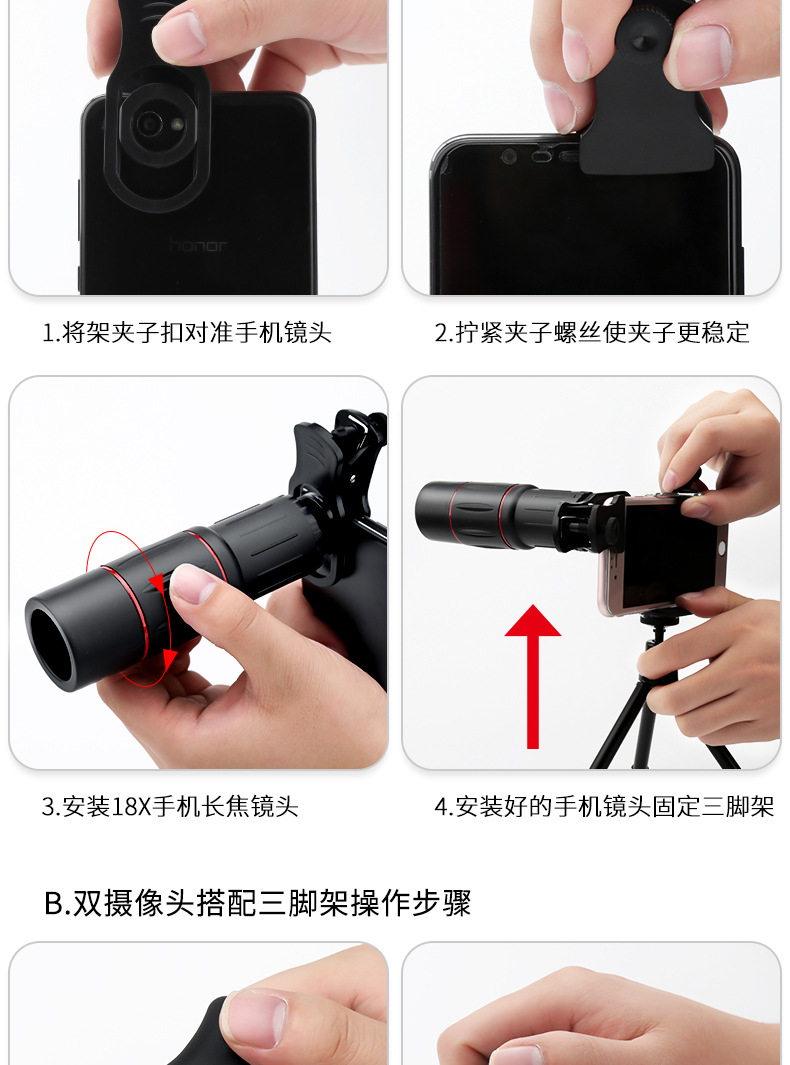 honor

1.将架夹子扣对准手机镜头

2.拧紧夹子螺丝使夹子更稳定

3.安装18X手机长焦镜头

4.安装好的手机镜头固定三脚架

B.双摄像头搭配三脚架操作步骤