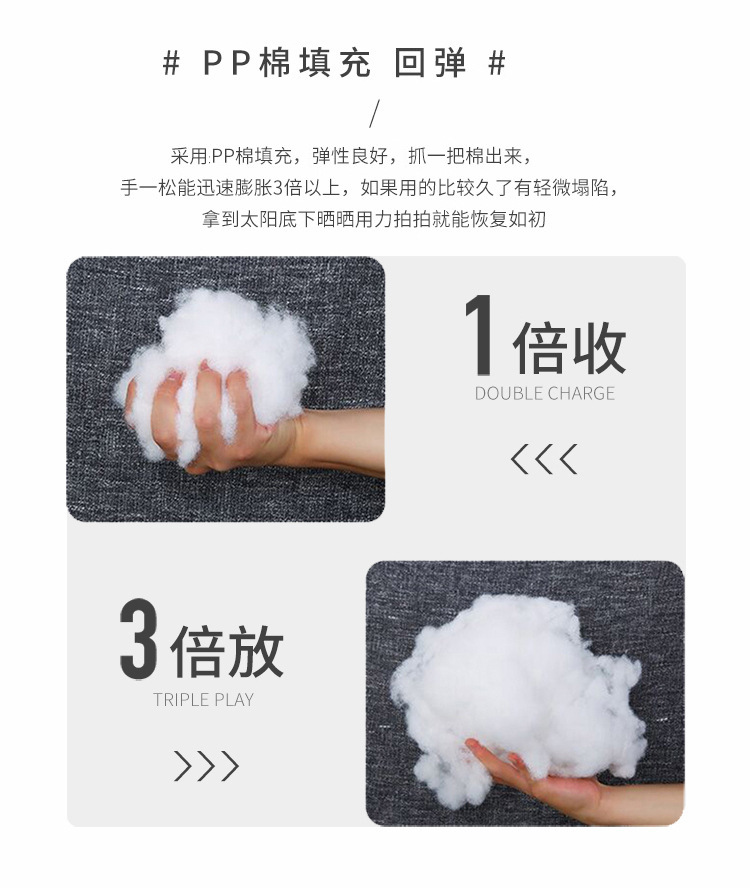 # PP棉填充 回弹 #

/

采用:PP棉填充，弹性良好，抓一把棉出来，
手一松能迅速膨胀3倍以上，如果用的比较久了有轻微塌陷，
拿到太阳底下晒晒用力拍拍就能恢复如初

1倍收
DOUBLE CHARGE

<<<

3倍放
TRIPLE PLAY

>>>