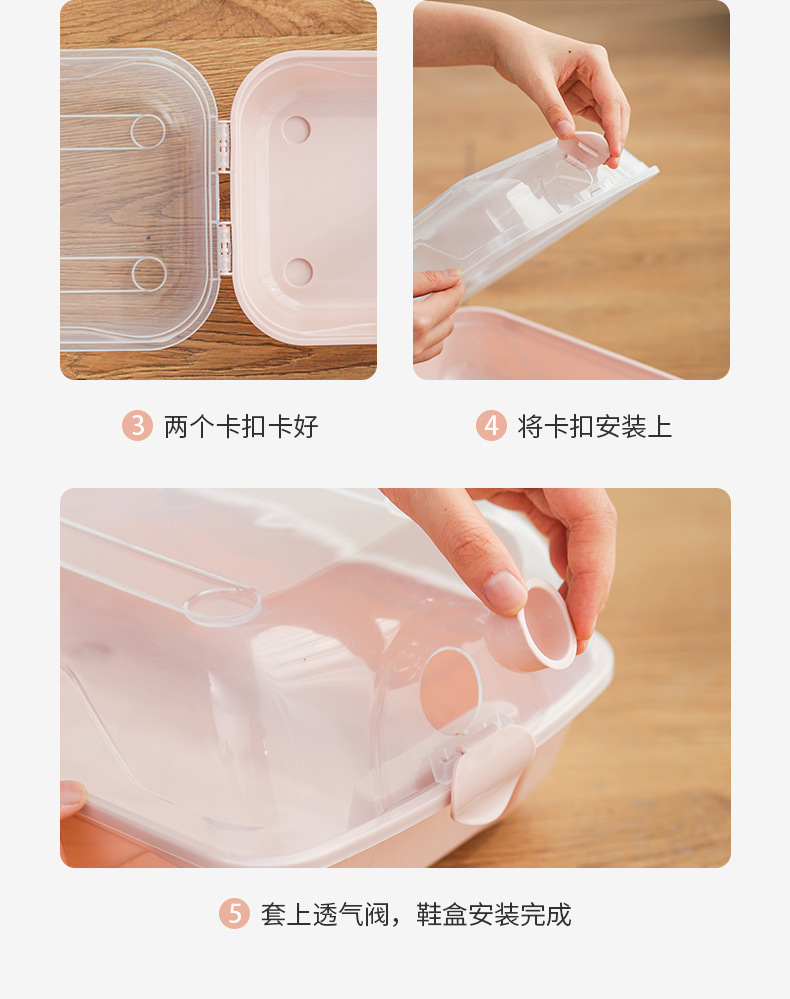 3 两个卡扣卡好

4 将卡扣安装上

5 套上透气阀，鞋盒安装完成