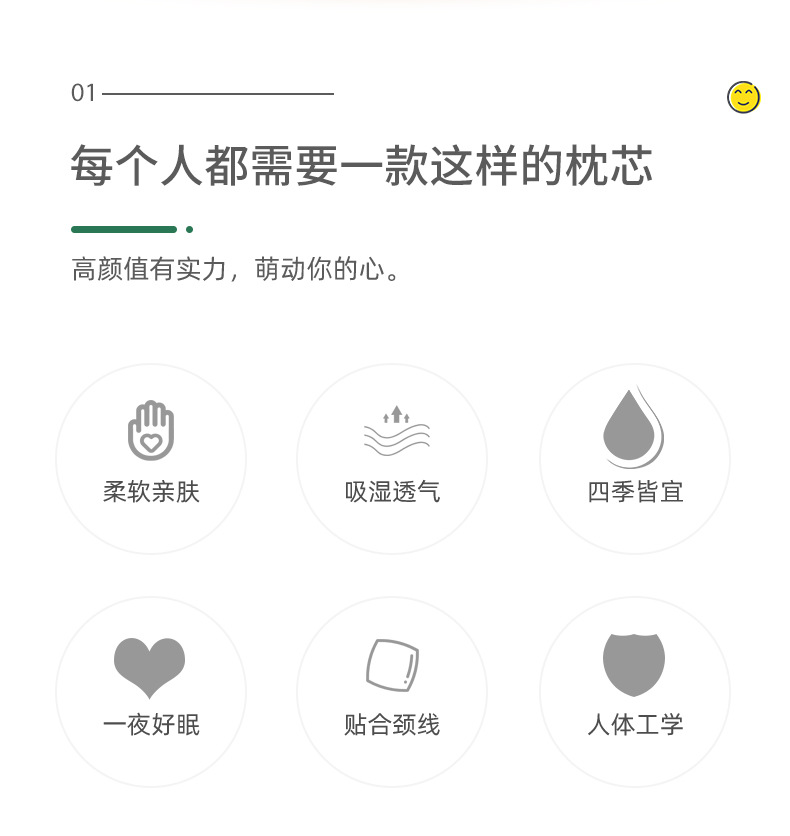 01

每个人都需要一款这样的枕芯

高颜值有实力，萌动你的心。

柔软亲肤

吸湿透气

四季皆宜

一夜好眠

贴合颈线

人体工学