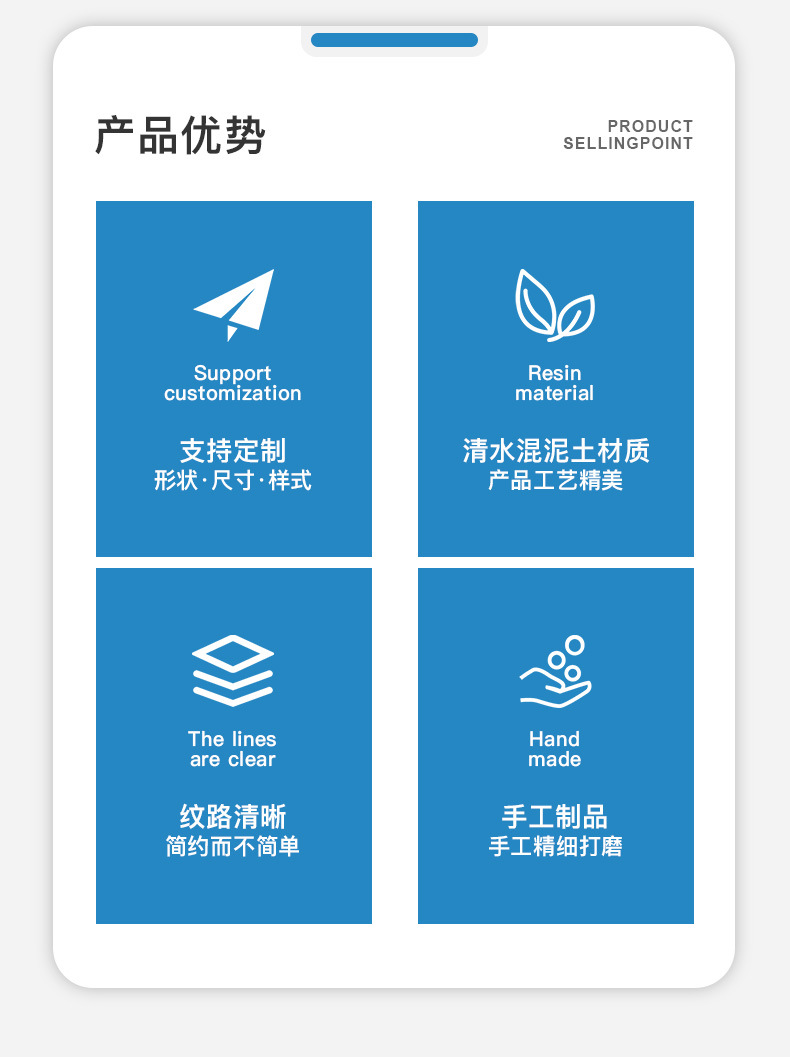 产品优势

PRODUCT
SELLINGPOINT

Support
customization

支持定制
形状·尺寸·样式

Resin
material

清水混泥土材质
产品工艺精美

The lines
are clear

纹路清晰
简约而不简单

Hand
made

手工制品
手工精细打磨