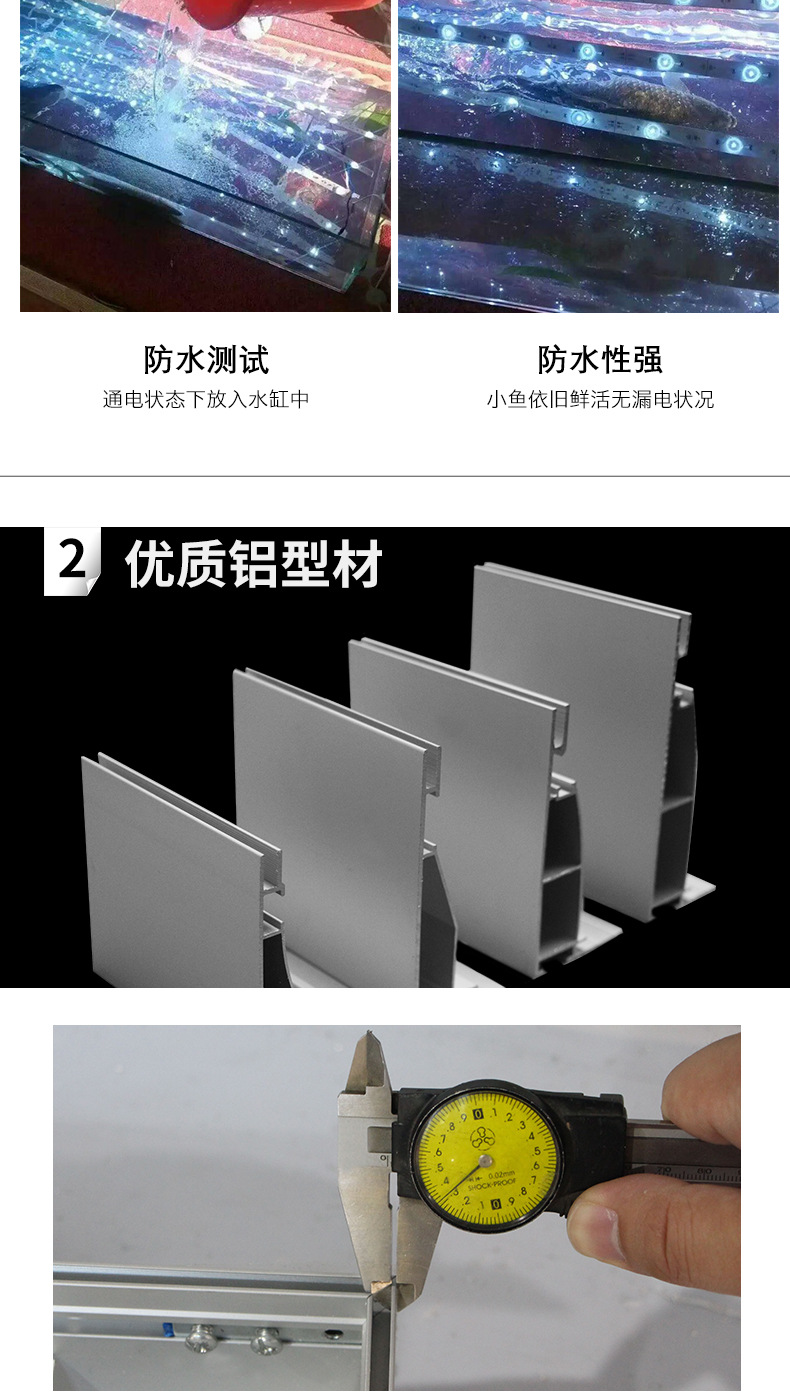 防水测试
通电状态下放入水缸中

防水性强
小鱼依旧鲜活无漏电状况

2 优质铝型材

0.02mm
SHOCK PROOF