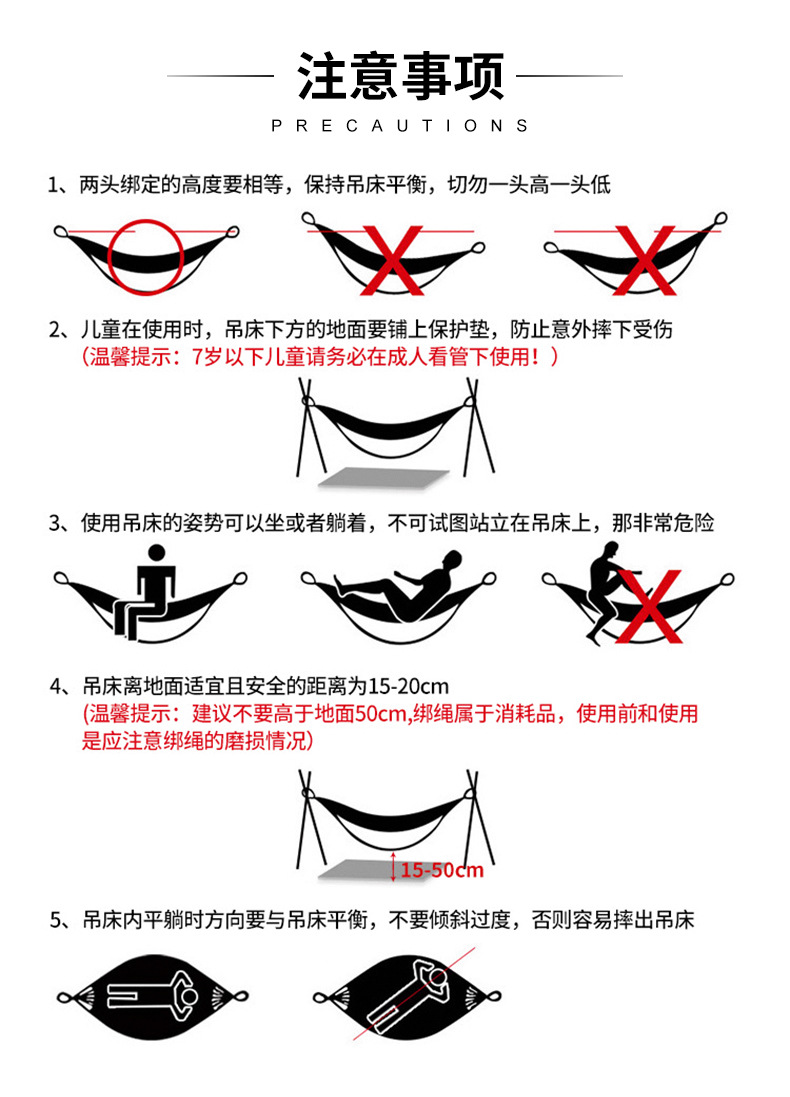 注意事项

PRECAUTIONS

1、两头绑定的高度要相等，保持吊床平衡，切勿一头高一头低

2、儿童在使用时，吊床下方的地面要铺上保护垫，防止意外摔下受伤
（温馨提示：7岁以下儿童请务必在成人看管下使用！）

3、使用吊床的姿势可以坐或者躺着，不可试图站立在吊床上，那非常危险

4、吊床离地面适宜且安全的距离为15-20cm
(温馨提示：建议不要高于地面50cm,绑绳属于消耗品，使用前和使用是应注意绑绳的磨损情况)

15-50cm

5、吊床内平躺时方向要与吊床平衡，不要倾斜过度，否则容易摔出吊床