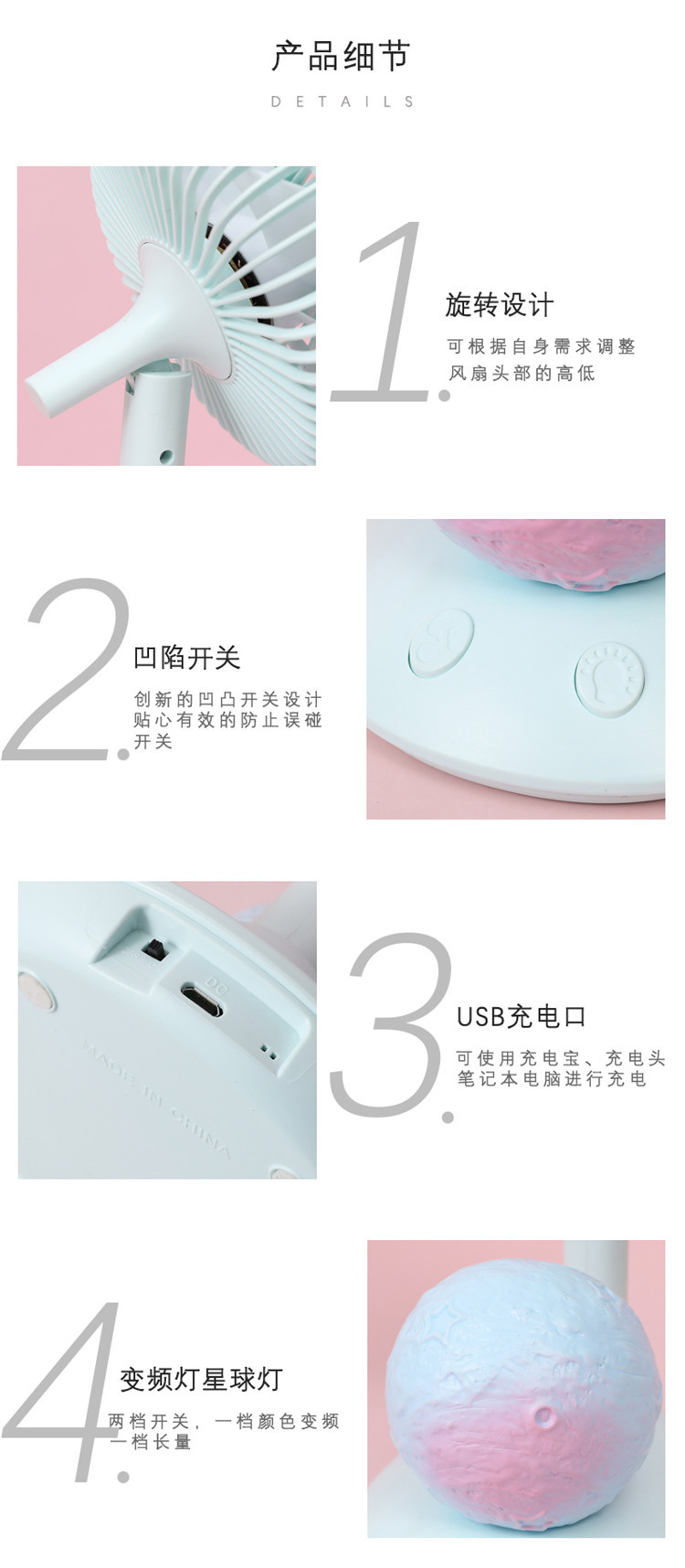 产品细节

DETAILS

1.

旋转设计

可根据自身需求调整风扇头部的高低

2.

凹陷开关

创新的凹凸开关设计贴心有效的防止误碰开关

DC

MADE IN CHINA

3.

USB充电口

可使用充电宝、充电头笔记本电脑进行充电

4.

变频灯星球灯

两档开关，一档颜色变频一档长量