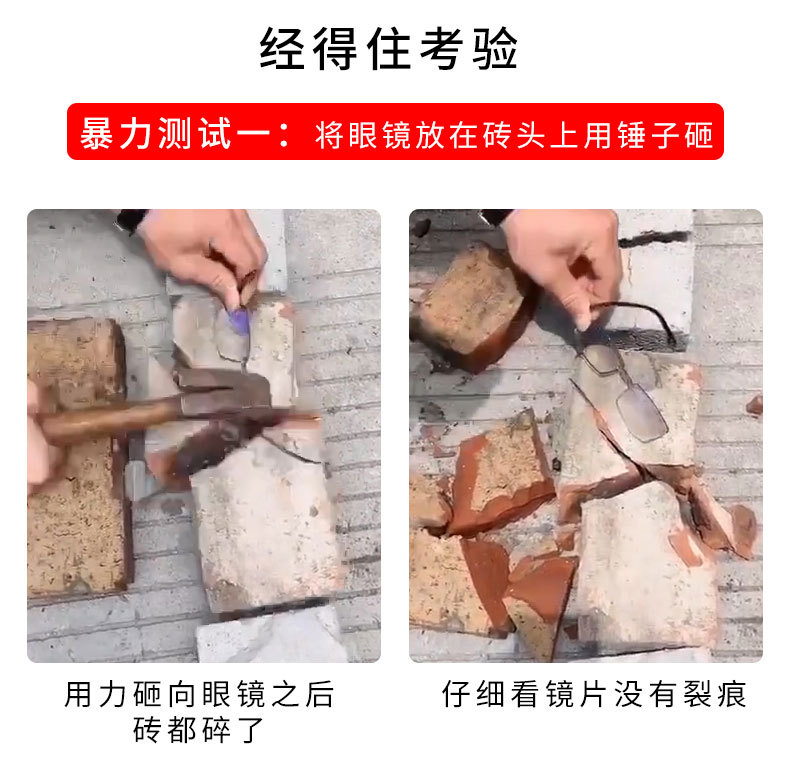 经得住考验

暴力测试一：将眼镜放在砖头上用锤子砸

用力砸向眼镜之后
砖都碎了

仔细看镜片没有裂痕