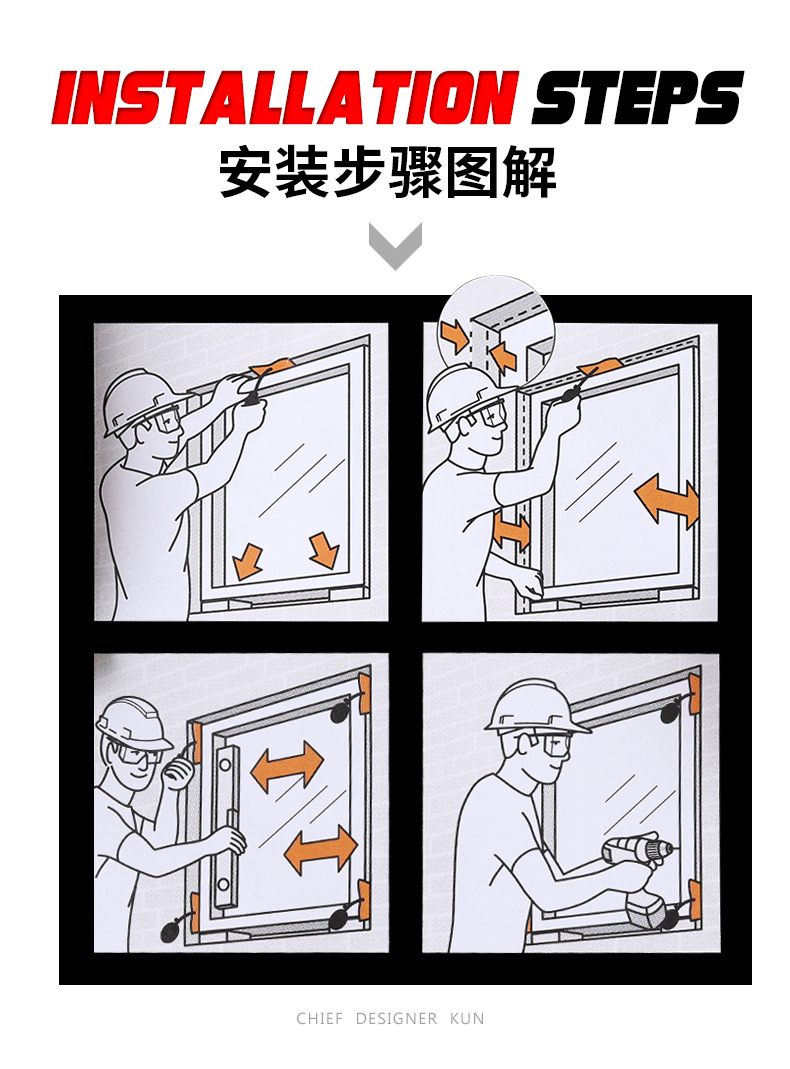 INSTALLATION STEPS
安装步骤图解

CHIEF DESIGNER KUN