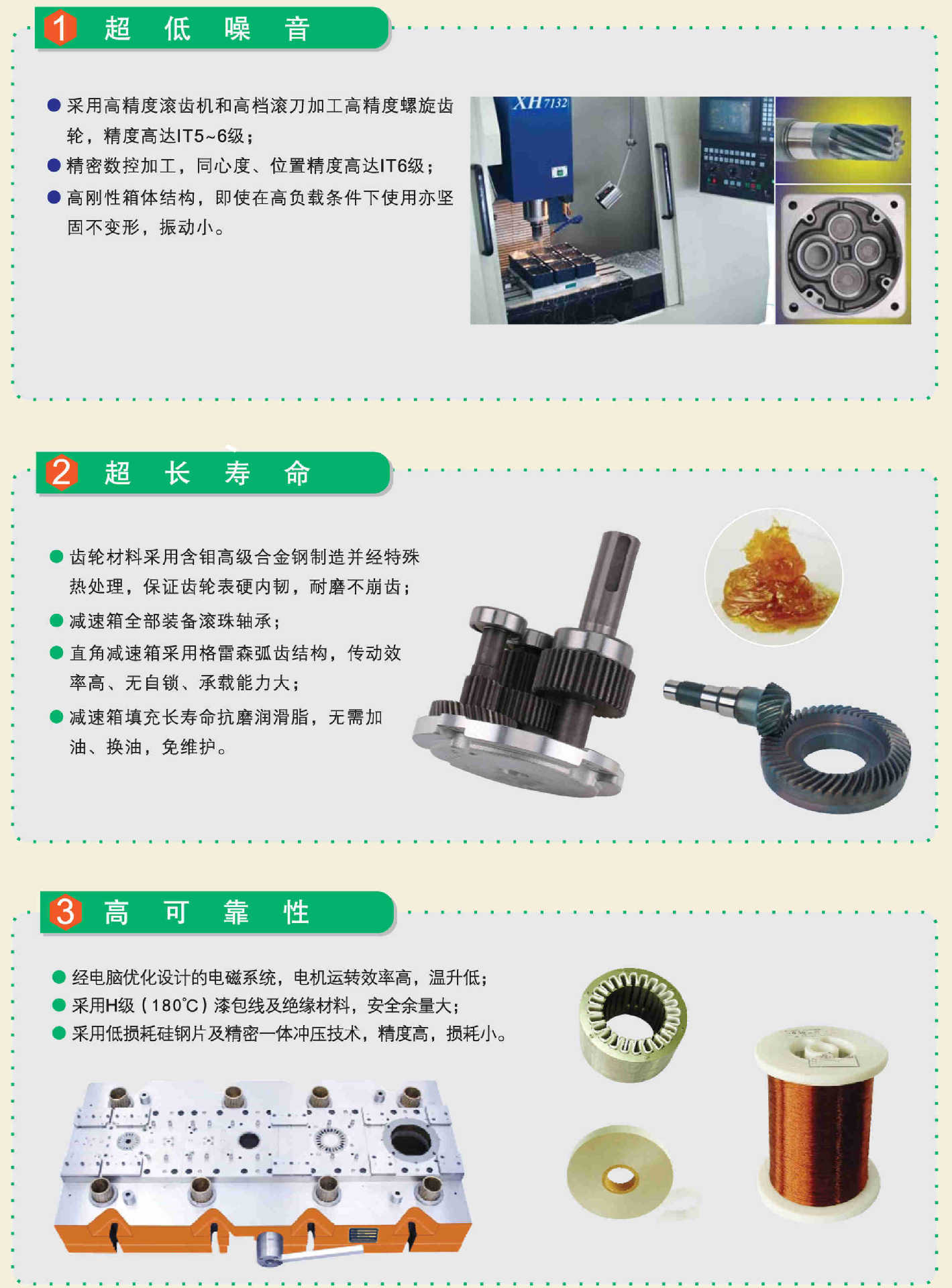 1 超 低 噪 音

● 采用高精度滚齿机和高档滚刀加工高精度螺旋齿轮，精度高达IT5~6级；

● 精密数控加工，同心度、位置精度高达IT6级；

● 高刚性箱体结构，即使在高负载条件下使用亦坚固不变形，振动小。

XH7132

2 超 长 寿 命

● 齿轮材料采用含钼高级合金钢制造并经特殊热处理，保证齿轮表硬内韧，耐磨不崩齿；

● 减速箱全部装备滚珠轴承；

● 直角减速箱采用格雷森弧齿结构，传动效率高、无自锁、承载能力大；

● 减速箱填充长寿命抗磨润滑脂，无需加油、换油，免维护。

3 高 可 靠 性

● 经电脑优化设计的电磁系统，电机运转效率高，温升低；

● 采用H级（180℃）漆包线及绝缘材料，安全余量大；

● 采用低损耗硅钢片及精密一体冲压技术，精度高，损耗小。