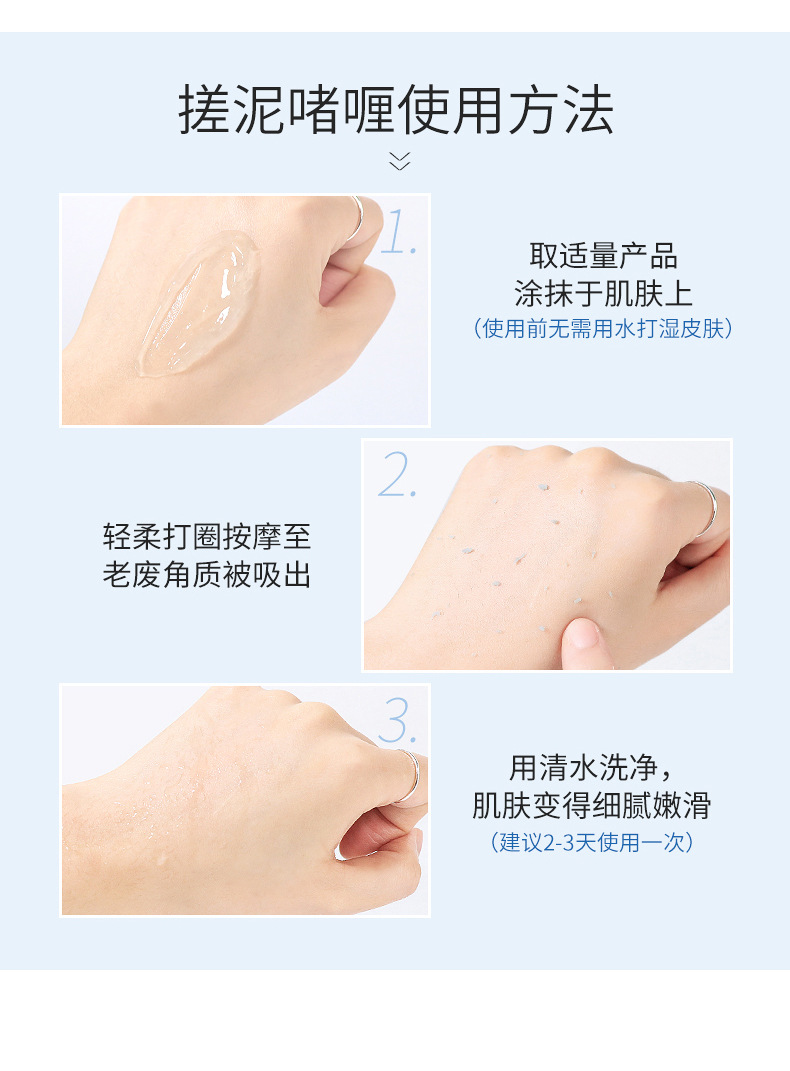 搓泥啫喱使用方法

1.

取适量产品
涂抹于肌肤上
（使用前无需用水打湿皮肤）

2.

轻柔打圈按摩至
老废角质被吸出

3.

用清水洗净，
肌肤变得细腻嫩滑
（建议2-3天使用一次）