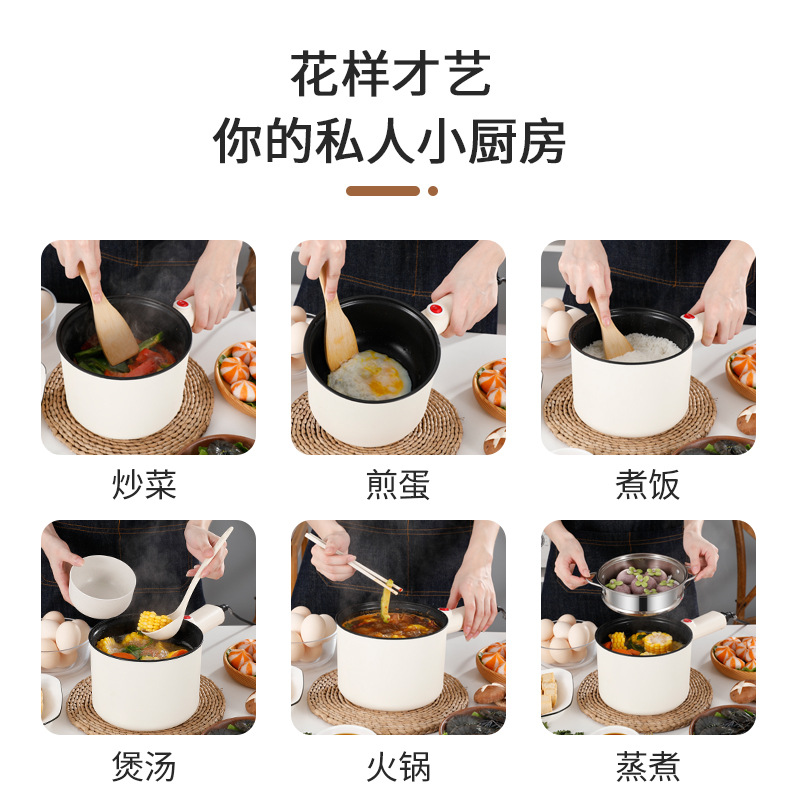 花样才艺
你的私人小厨房

炒菜

煎蛋

煮饭

煲汤

火锅

蒸煮