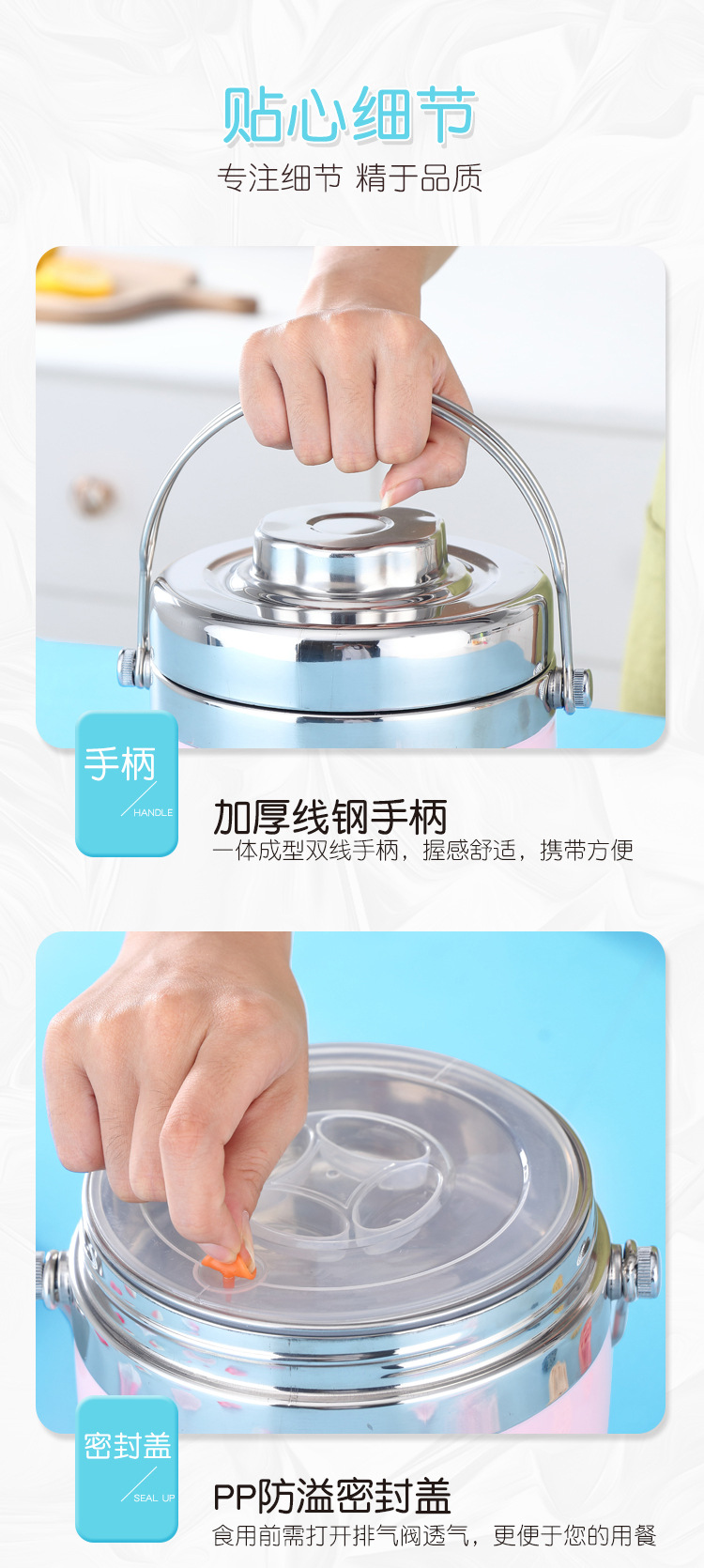 贴心细节

专注细节 精于品质

手柄

HANDLE

加厚线钢手柄

一体成型双线手柄，握感舒适，携带方便

密封盖

SEAL UP

PP防溢密封盖

食用前需打开排气阀透气，更便于您的用餐