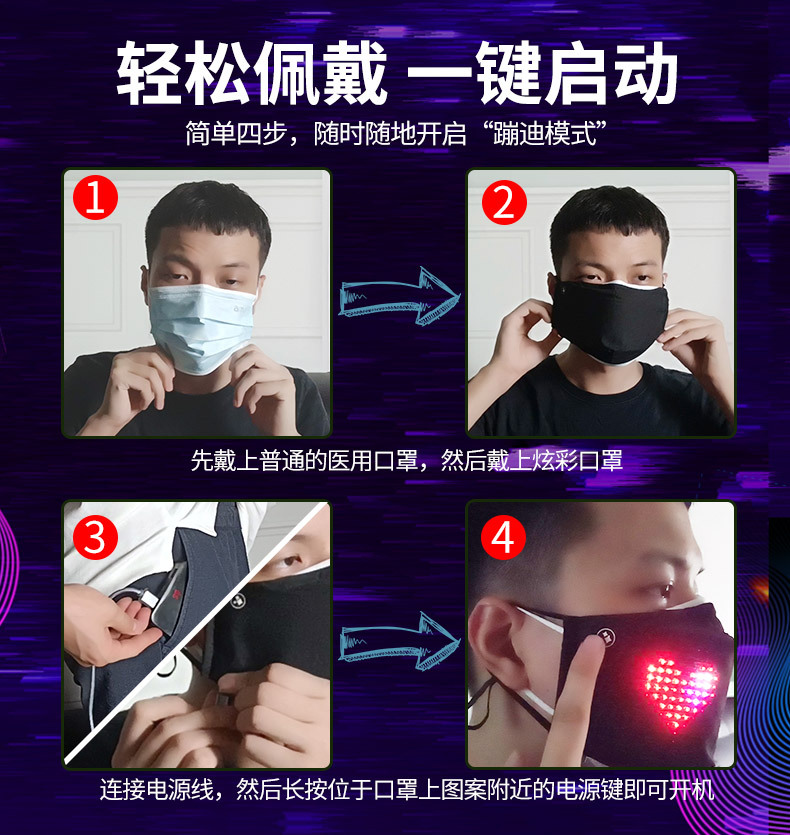 轻松佩戴 一键启动

简单四步，随时随地开启“蹦迪模式”

1

2

先戴上普通的医用口罩，然后戴上炫彩口罩

3

4

连接电源线，然后长按位于口罩上图案附近的电源键即可开机