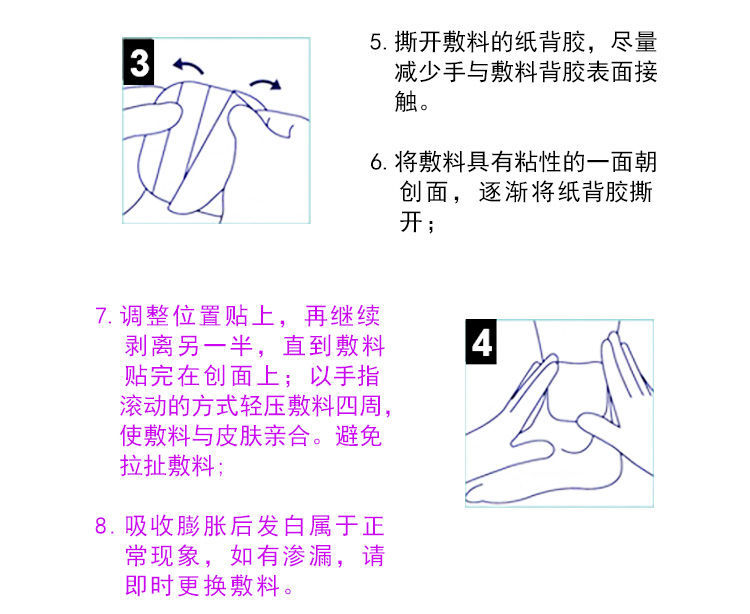 3

5. 撕开敷料的纸背胶，尽量减少手与敷料背胶表面接触。

6. 将敷料具有粘性的一面朝创面，逐渐将纸背胶撕开；

7. 调整位置贴上，再继续剥离另一半，直到敷料贴完在创面上；以手指滚动的方式轻压敷料四周，使敷料与皮肤亲合。避免拉扯敷料;

4

8. 吸收膨胀后发白属于正常现象，如有渗漏，请即时更换敷料。