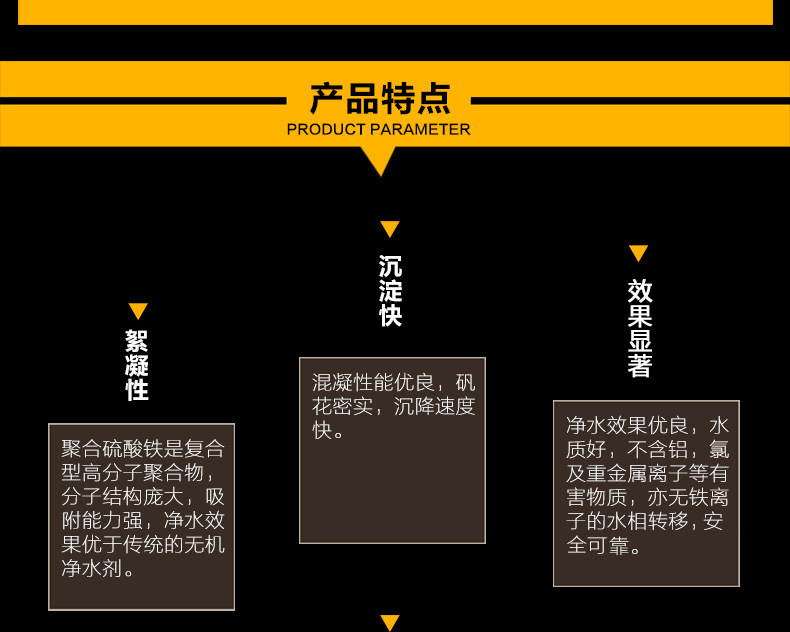 产品特点
PRODUCT PARAMETER

絮凝性

聚合硫酸铁是复合型高分子聚合物，分子结构庞大，吸附能力强，净水效果优于传统的无机净水剂。

沉淀快

混凝性能优良，矾花密实，沉降速度快。

效果显著

净水效果优良，水质好，不含铝，氯及重金属离子等有害物质，亦无铁离子的水相转移，安全可靠。