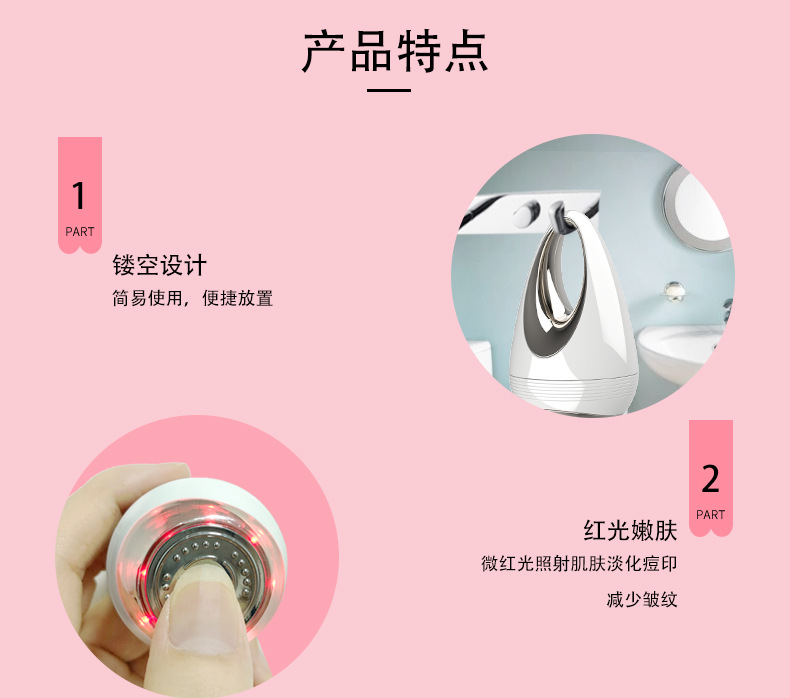 产品特点

1
PART

镂空设计
简易使用，便捷放置

2
PART

红光嫩肤
微红光照射肌肤淡化痘印
减少皱纹