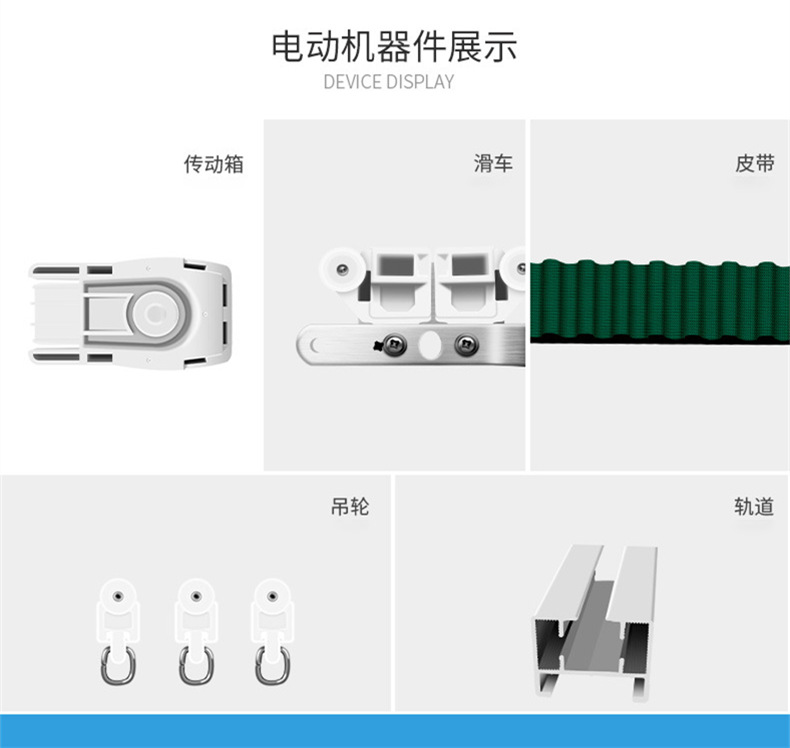 电动机器件展示
DEVICE DISPLAY

传动箱

滑车

皮带

吊轮

轨道