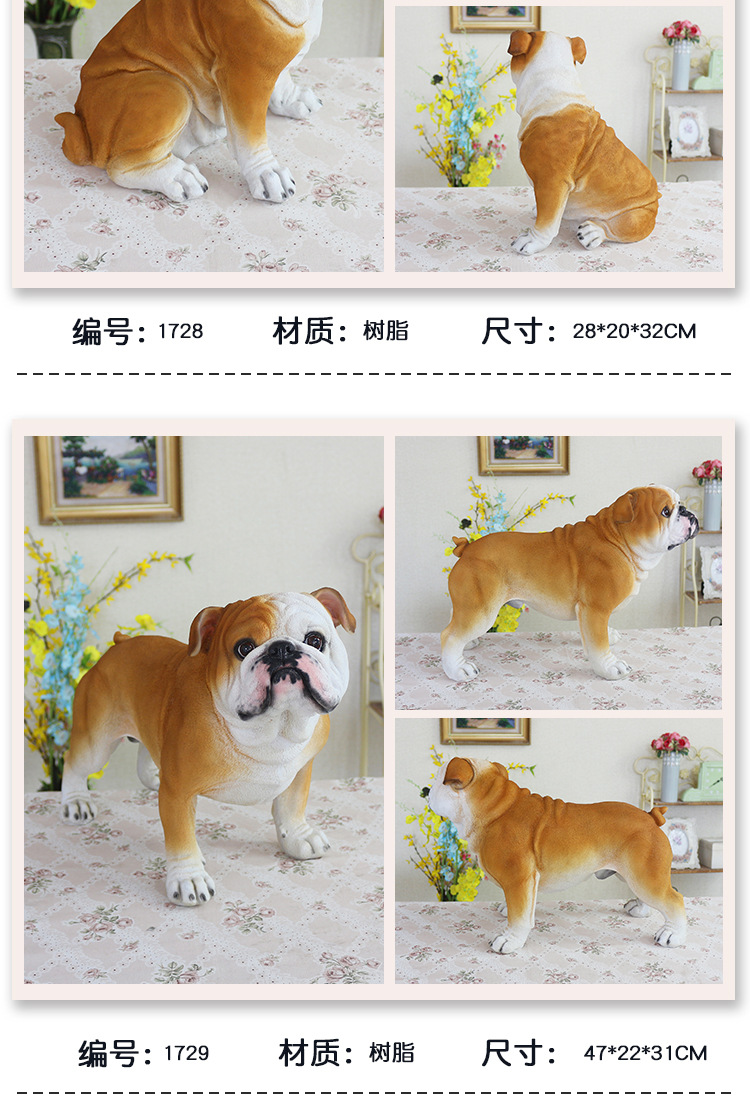 编号：1728 材质：树脂 尺寸：28*20*32CM

编号：1729 材质：树脂 尺寸：47*22*31CM