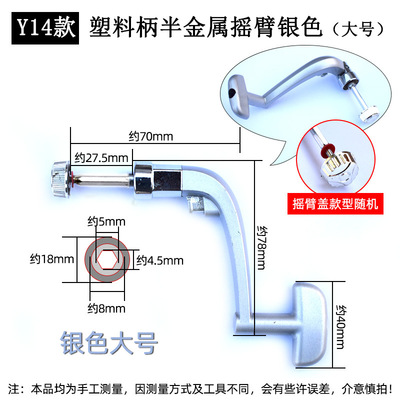 Y14款 塑料柄半金属摇臂银色（大号）

约70mm

约27.5mm

摇臂盖款型随机

约5mm

约18mm

约4.5mm

约8mm

约78mm

约40mm

银色大号

注：本品均为手工测量，因测量方式及工具不同，会有些许误差，介意慎拍！